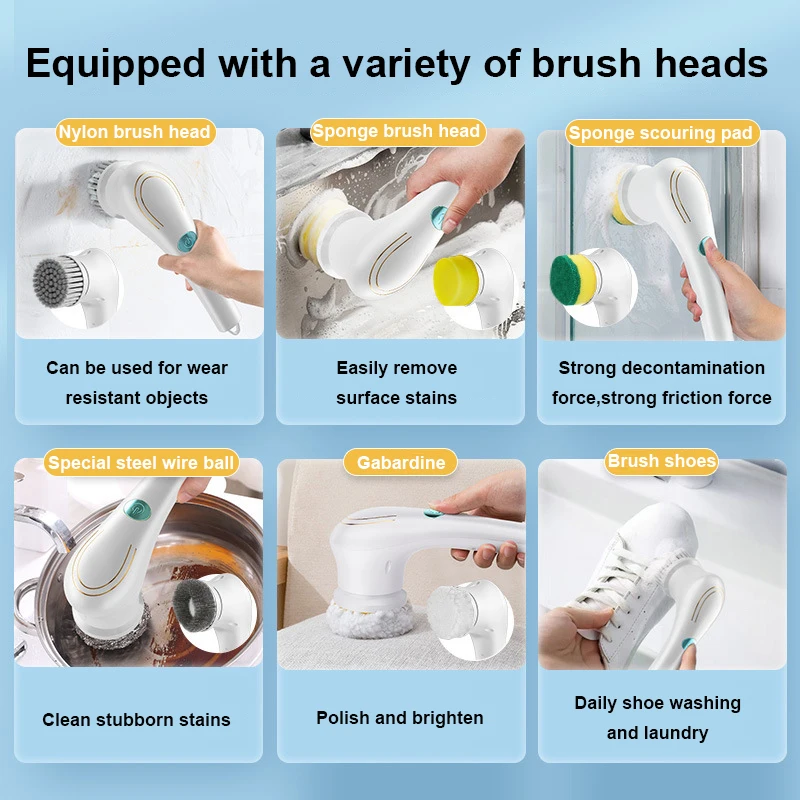 Equipped with a variety of brush heads

Nylon brush head

Can be used for wear resistant objects

Sponge brush head

Easily remove surface stains

Sponge scouring pad

Strong decontamination force,strong friction force

Special steel wire ball

Clean stubborn stains

Gabardine

Polish and brighten

Brush shoes

Daily shoe washing and laundry