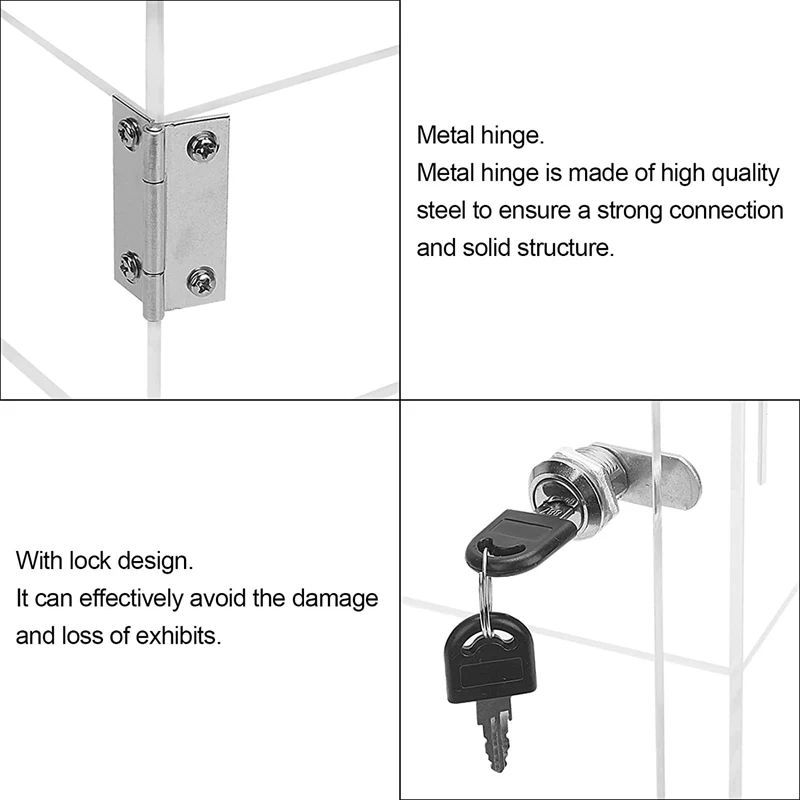 Metal hinge.
Metal hinge is made of high quality steel to ensure a strong connection and solid structure.

With lock design.
It can effectively avoid the damage and loss of exhibits.