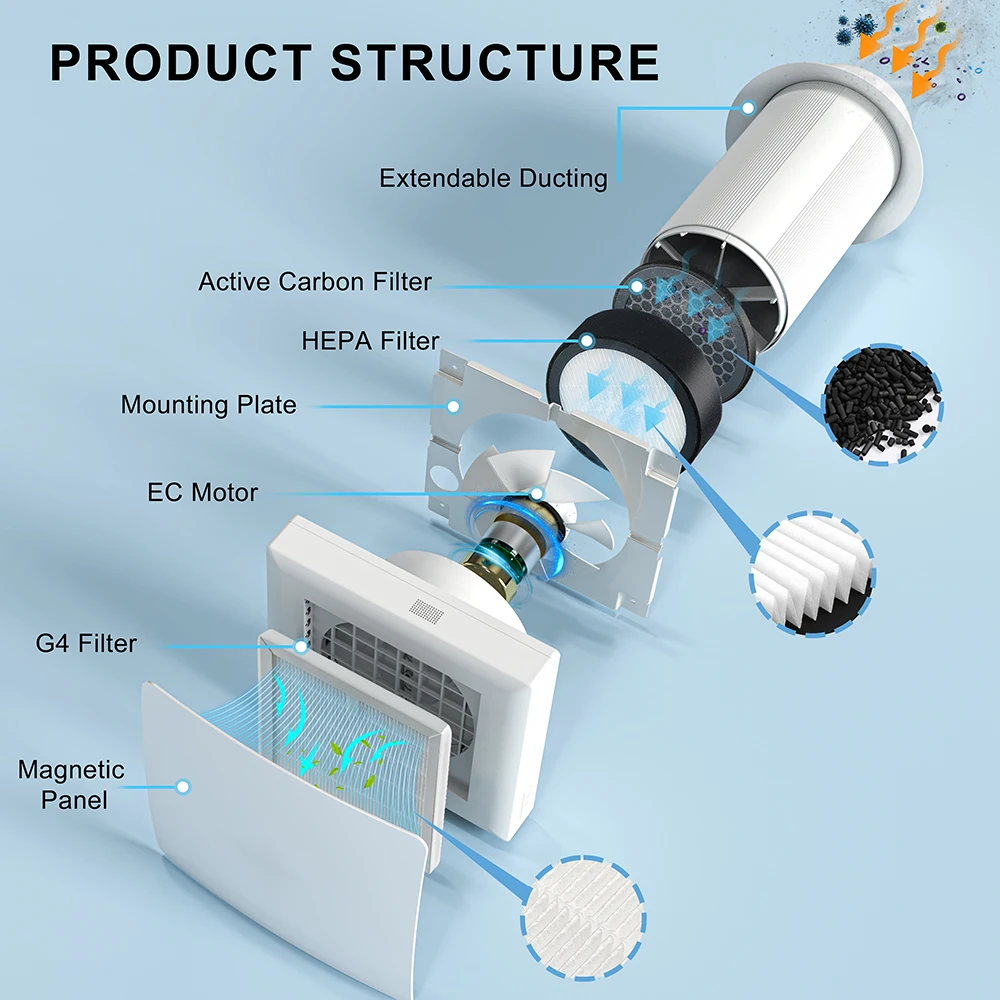 PRODUCT STRUCTURE

Extendable Ducting

Active Carbon Filter

HEPA Filter

Mounting Plate

EC Motor

G4 Filter

Magnetic Panel