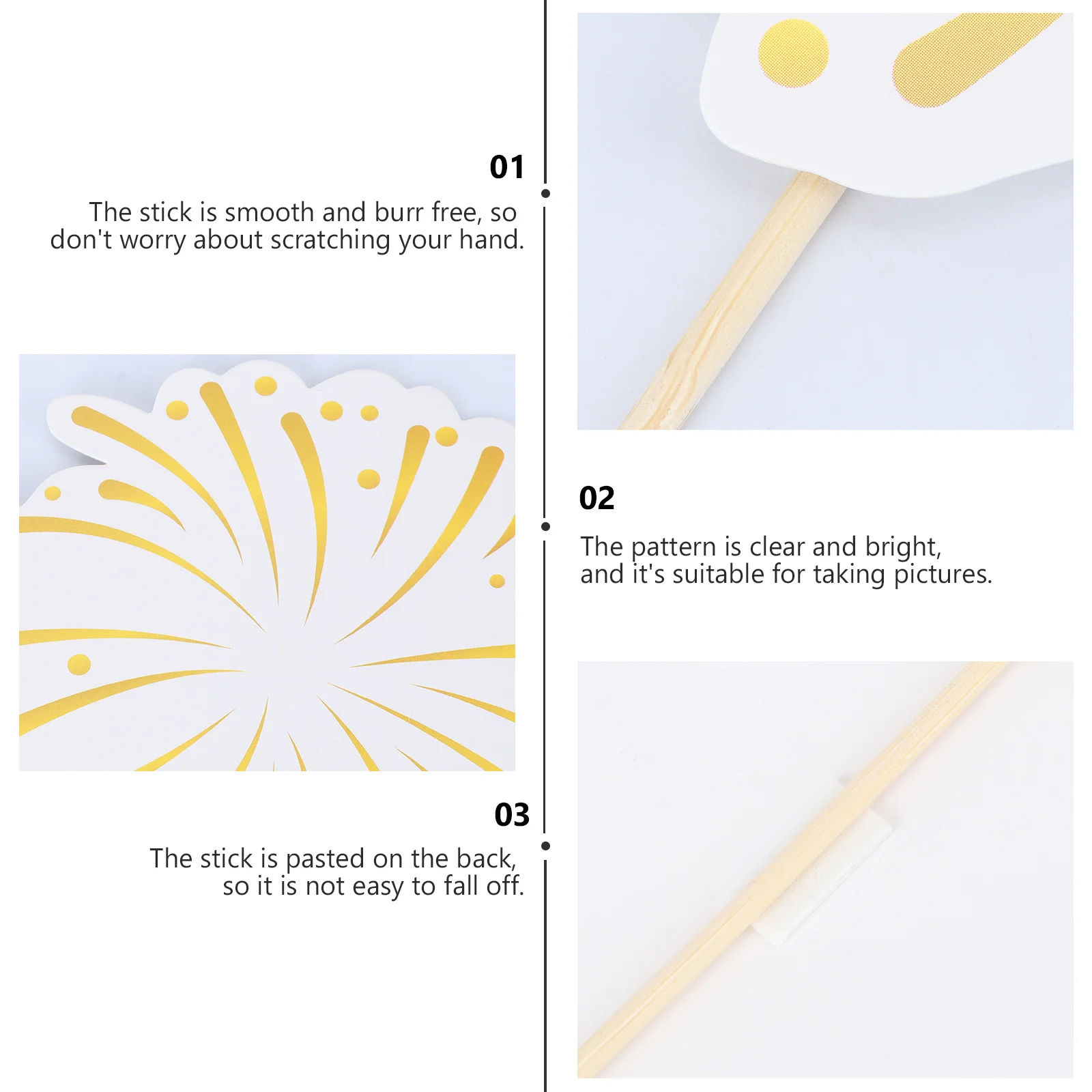 01
The stick is smooth and burr free, so don't worry about scratching your hand.

02
The pattern is clear and bright, and it's suitable for taking pictures.

03
The stick is pasted on the back, so it is not easy to fall off.