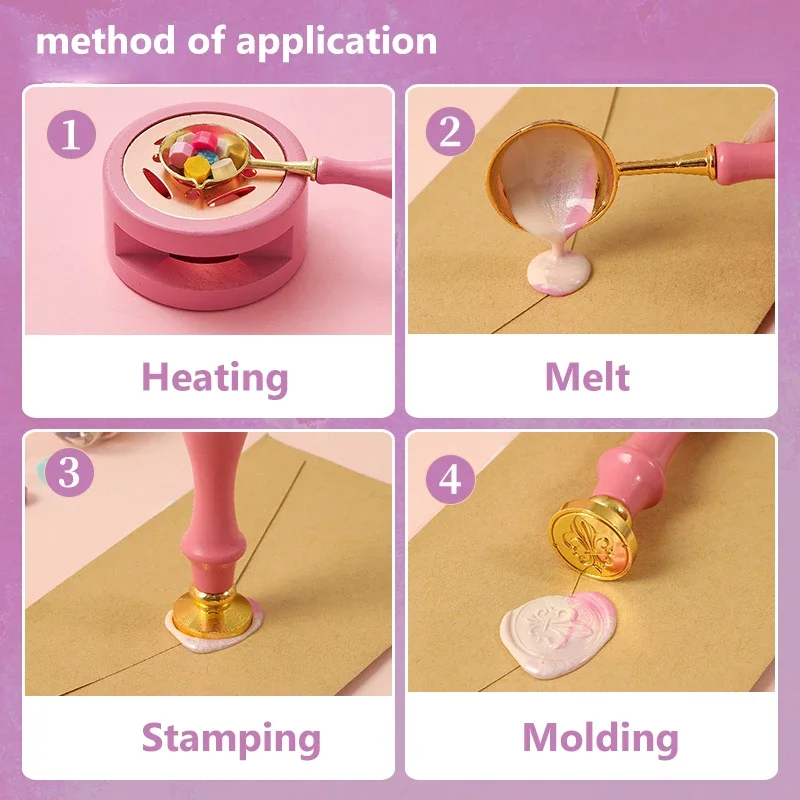 method of application

1

Heating

2

Melt

3

Stamping

4

Molding