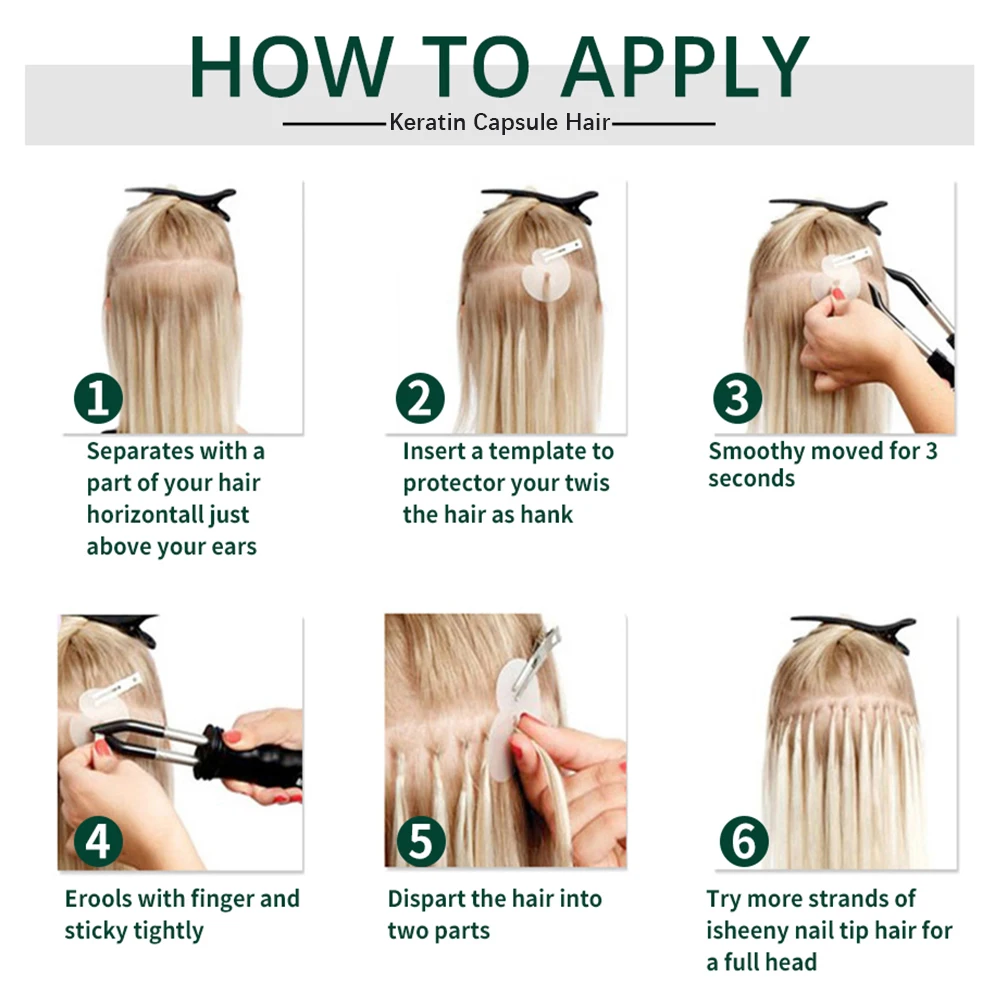 HOW TO APPLY

Keratin Capsule Hair

1
Separates with a part of your hair horizontall just above your ears

2
Insert a template to protector your twis the hair as hank

3
Smoothy moved for 3 seconds

4
Erools with finger and sticky tightly

5
Dispart the hair into two parts

6
Try more strands of isheeny nail tip hair for a full head