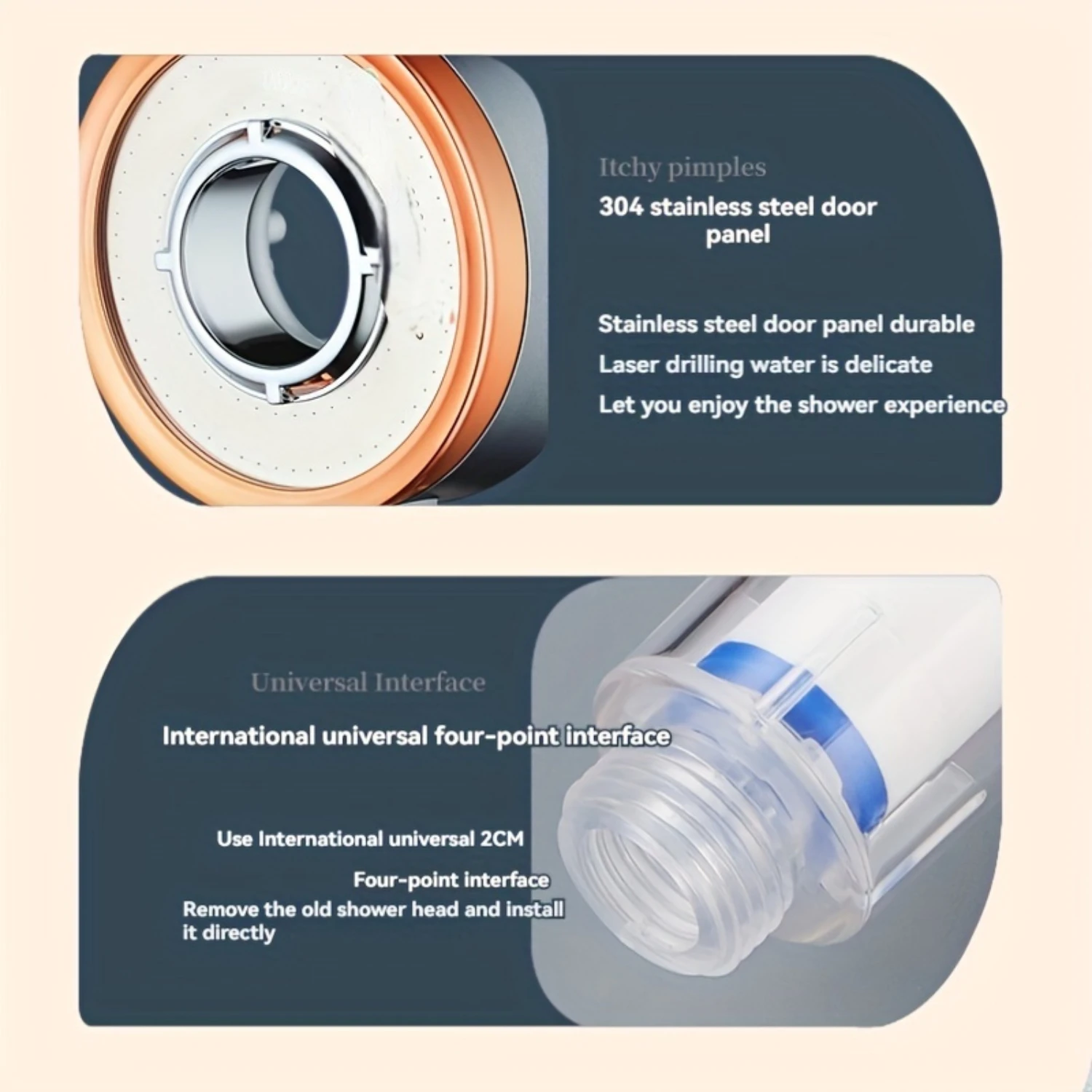 Itchy pimples

304 stainless steel door panel

Stainless steel door panel durable

Laser drilling water is delicate

Let you enjoy the shower experience

Universal Interface

International universal four-point interface

Use International universal 2CM

Four-point interface

Remove the old shower head and install it directly