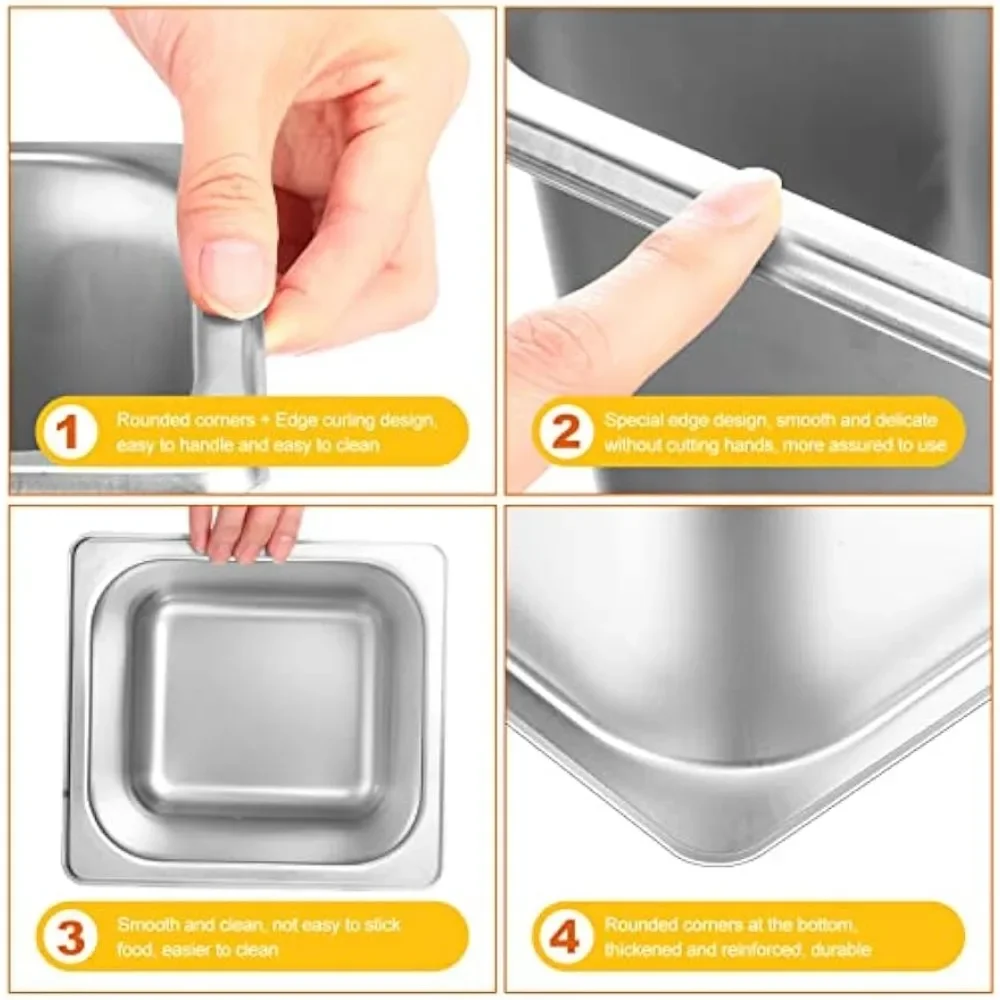 1 Rounded corners + Edge curling design, easy to handle and easy to clean

2 Special edge design, smooth and delicate without cutting hands, more assured to use

3 Smooth and clean, not easy to stick food, easier to clean

4 Rounded corners at the bottom, thickened and reinforced, durable