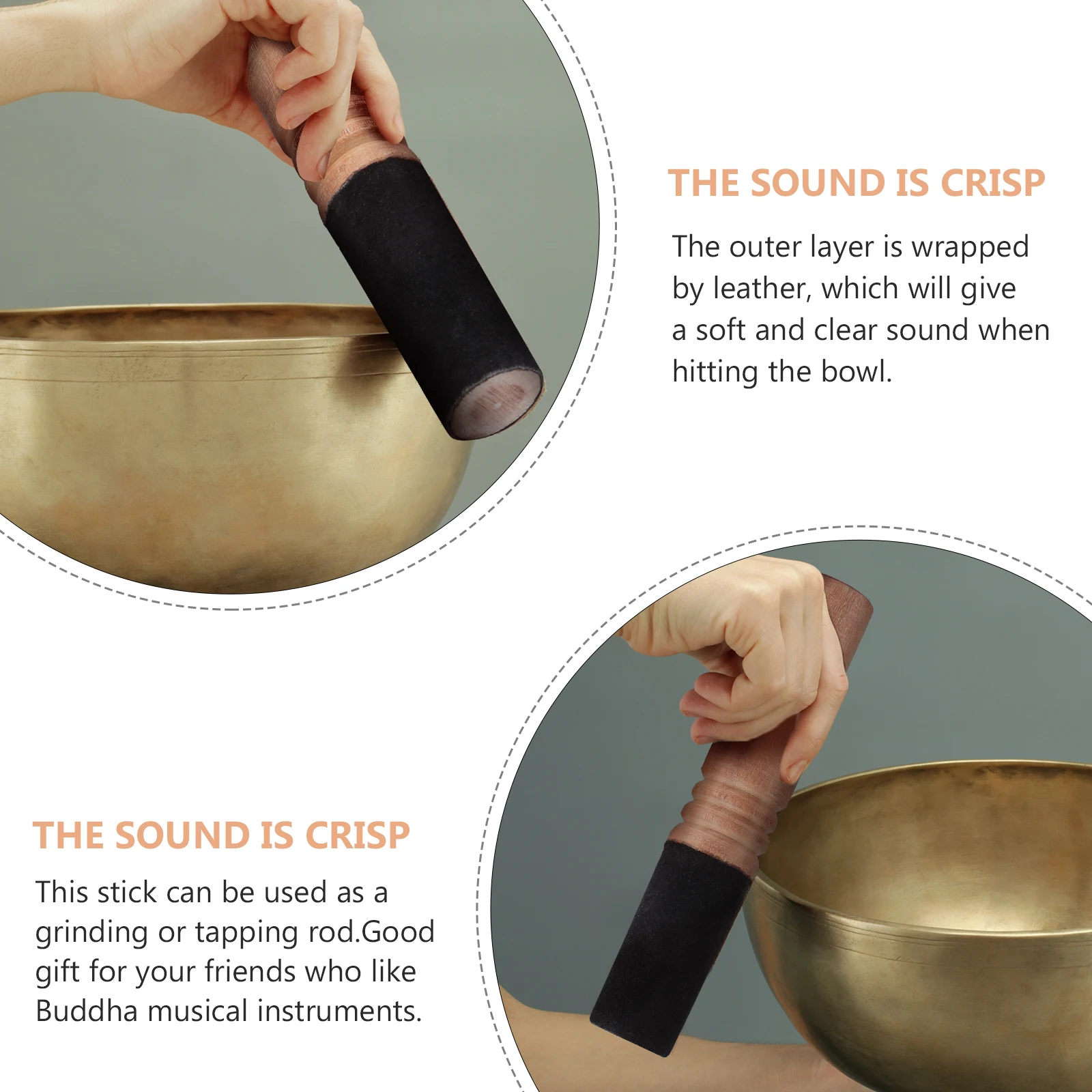 THE SOUND IS CRISP

The outer layer is wrapped by leather, which will give a soft and clear sound when hitting the bowl.

THE SOUND IS CRISP

This stick can be used as a grinding or tapping rod.Good gift for your friends who like Buddha musical instruments.