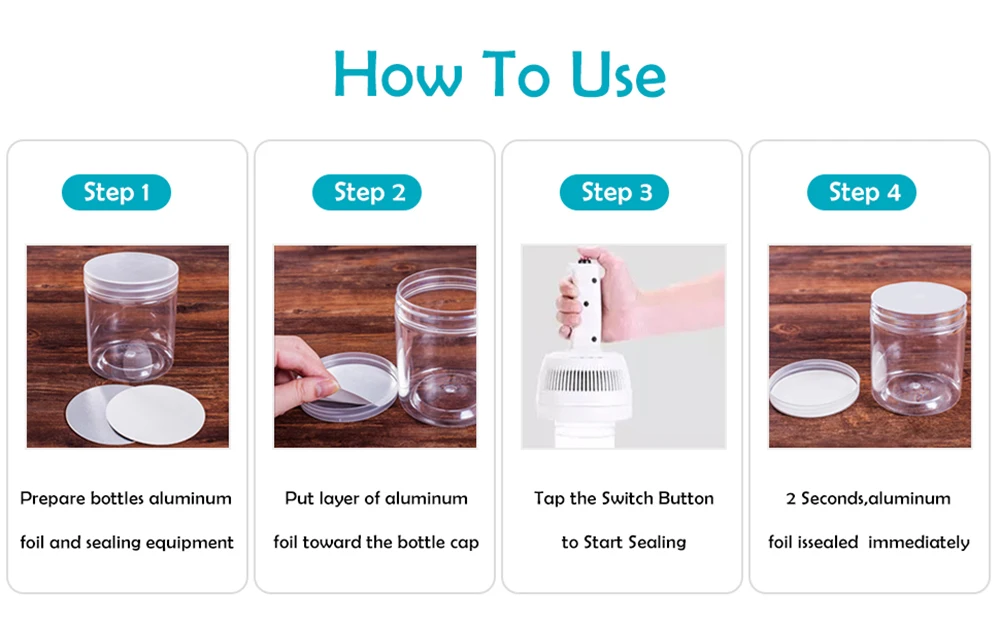 How To Use

Step 1

Prepare bottles aluminum foil and sealing equipment

Step 2

Put layer of aluminum foil toward the bottle cap

Step 3

Tap the Switch Button to Start Sealing

Step 4

2 Seconds,aluminum foil issealed immediately