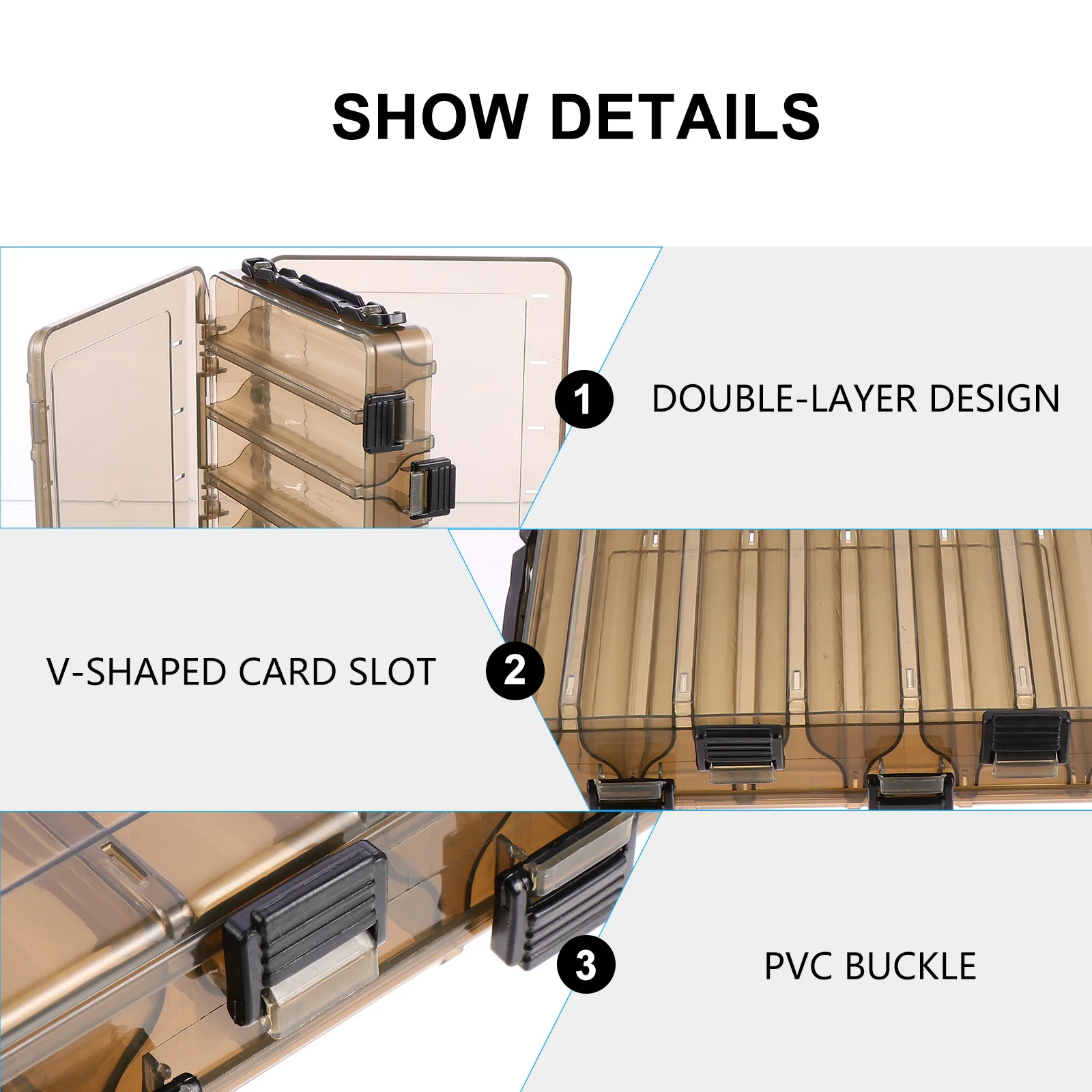 SHOW DETAILS

1 DOUBLE-LAYER DESIGN

V-SHAPED CARD SLOT 2

3 PVC BUCKLE