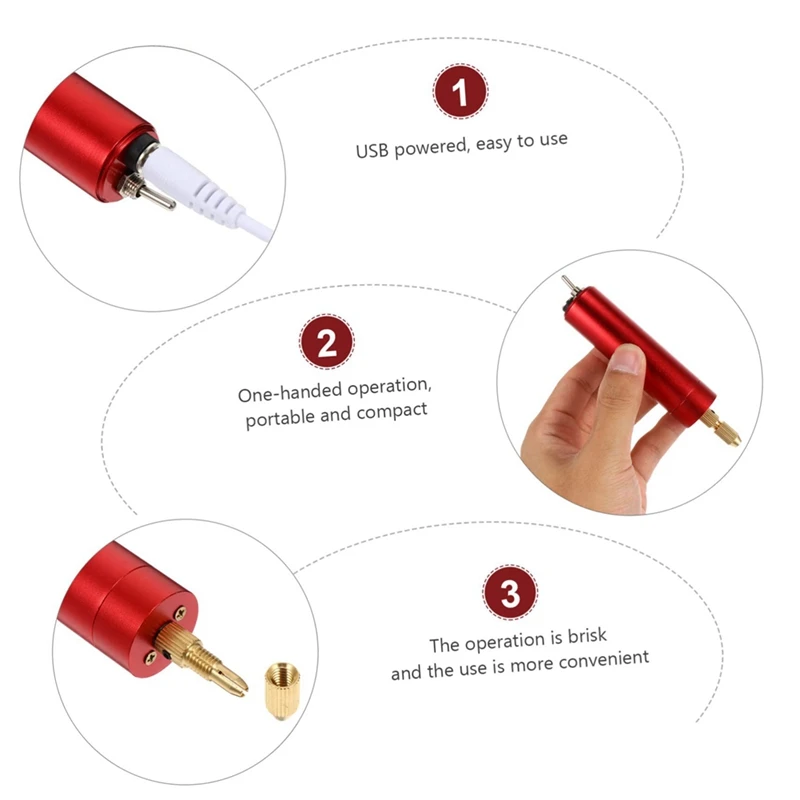 1

USB powered, easy to use

2

One-handed operation, portable and compact

3

The operation is brisk and the use is more convenient