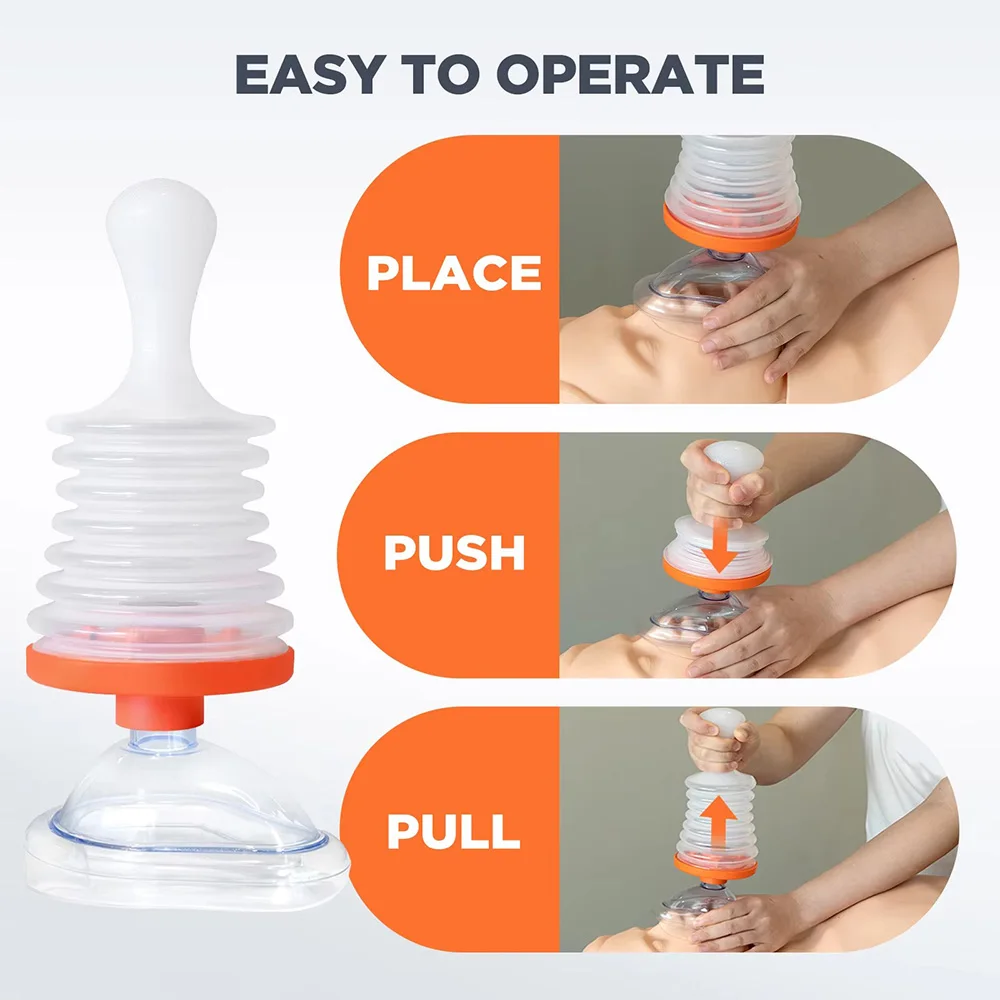 EASY TO OPERATE

PLACE

PUSH

PULL