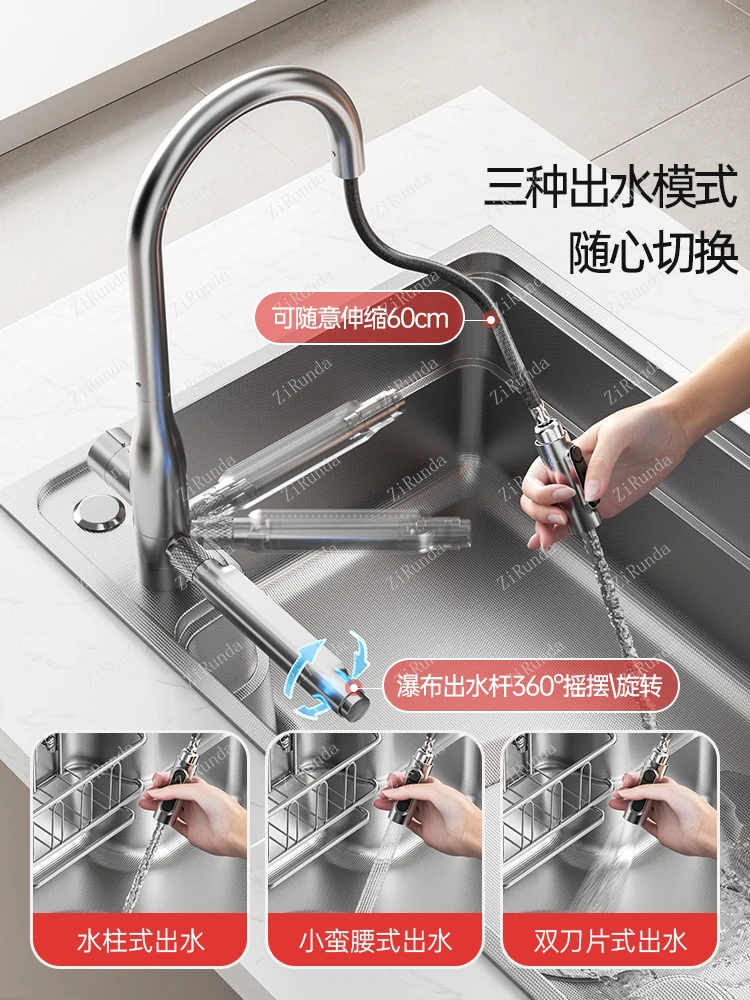 三种出水模式
随心切换

可随意伸缩60cm

瀑布出水杆360°摇摆\旋转

水柱式出水

小蛮腰式出水

双刀片式出水

ZiRunda