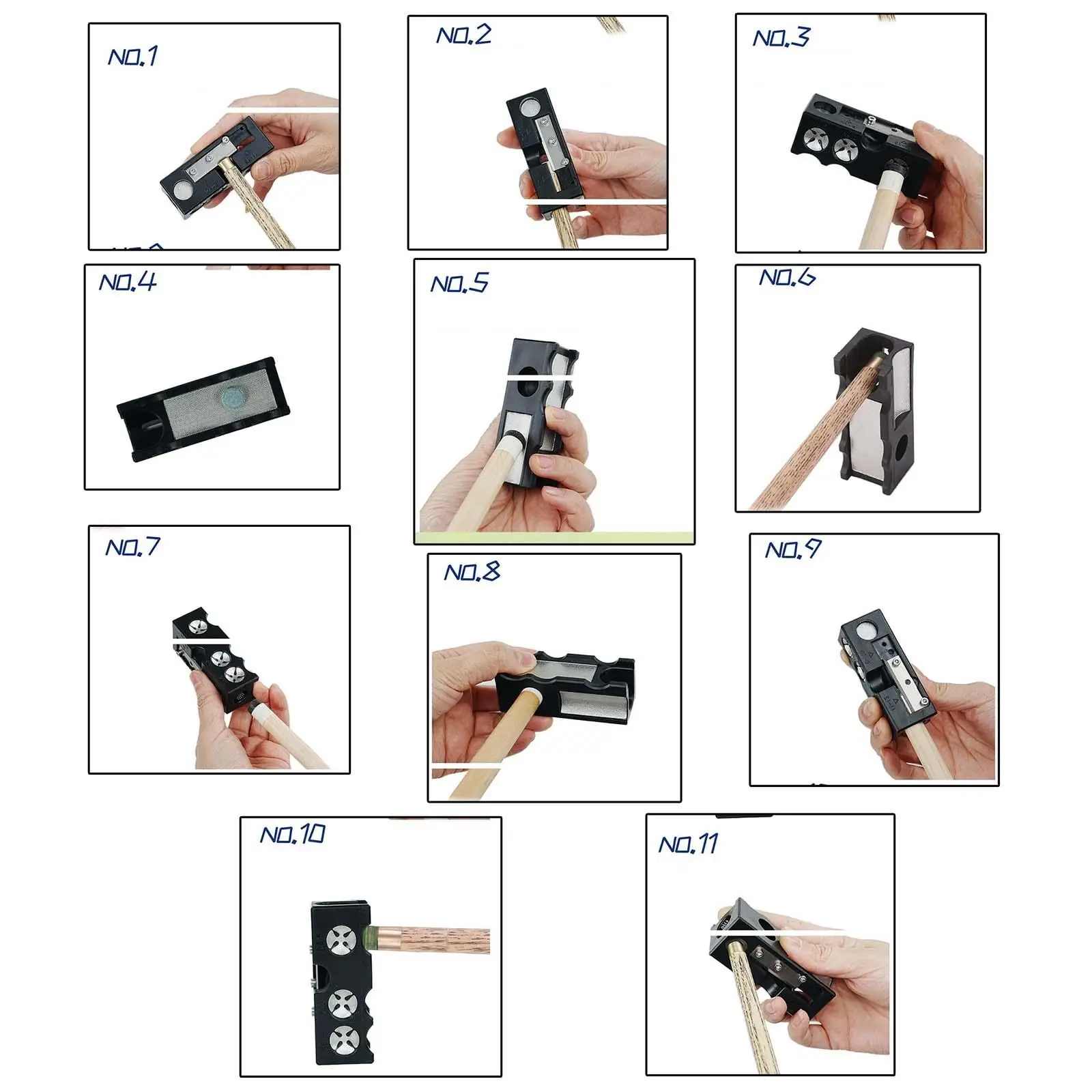 NO.1

NO.2

NO.3

NO.4

NO.5

NO.6

NO.7

NO.8

NO.9

NO.10

NO.11