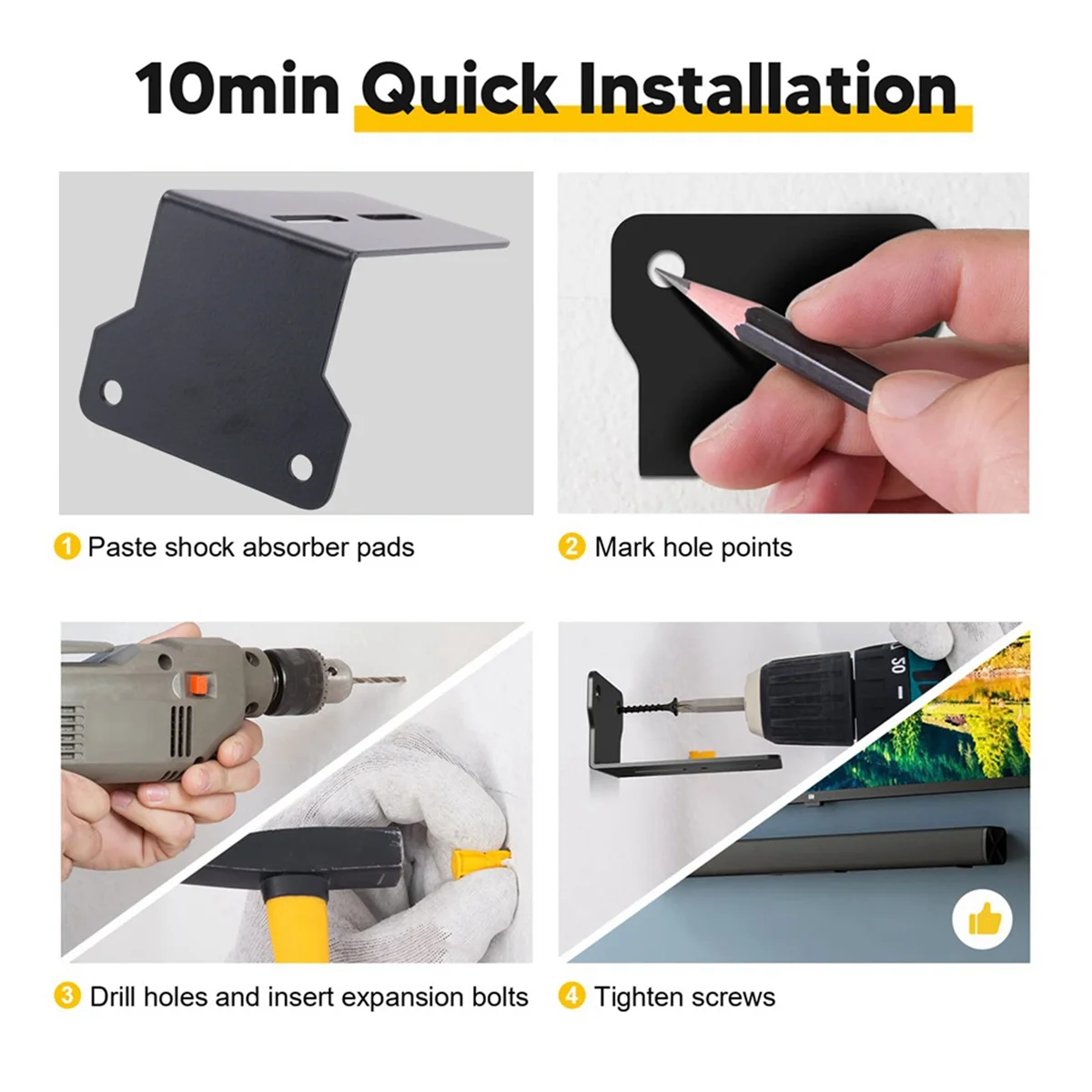 10min Quick Installation

1 Paste shock absorber pads

2 Mark hole points

3 Drill holes and insert expansion bolts

4 Tighten screws