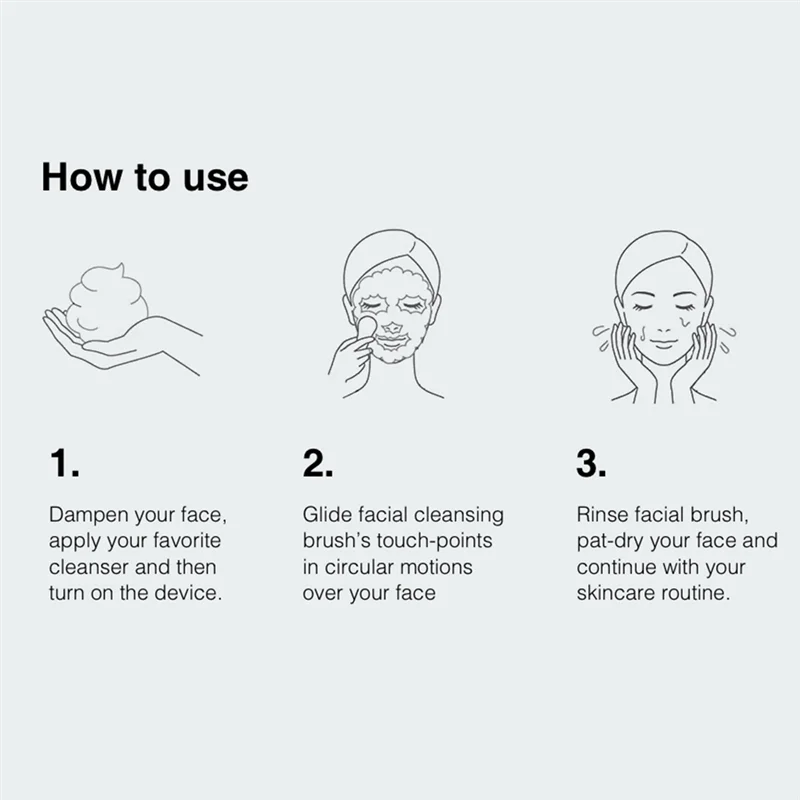 How to use

1.

Dampen your face, apply your favorite cleanser and then turn on the device.

2.

Glide facial cleansing brush's touch-points in circular motions over your face

3.

Rinse facial brush, pat-dry your face and continue with your skincare routine.