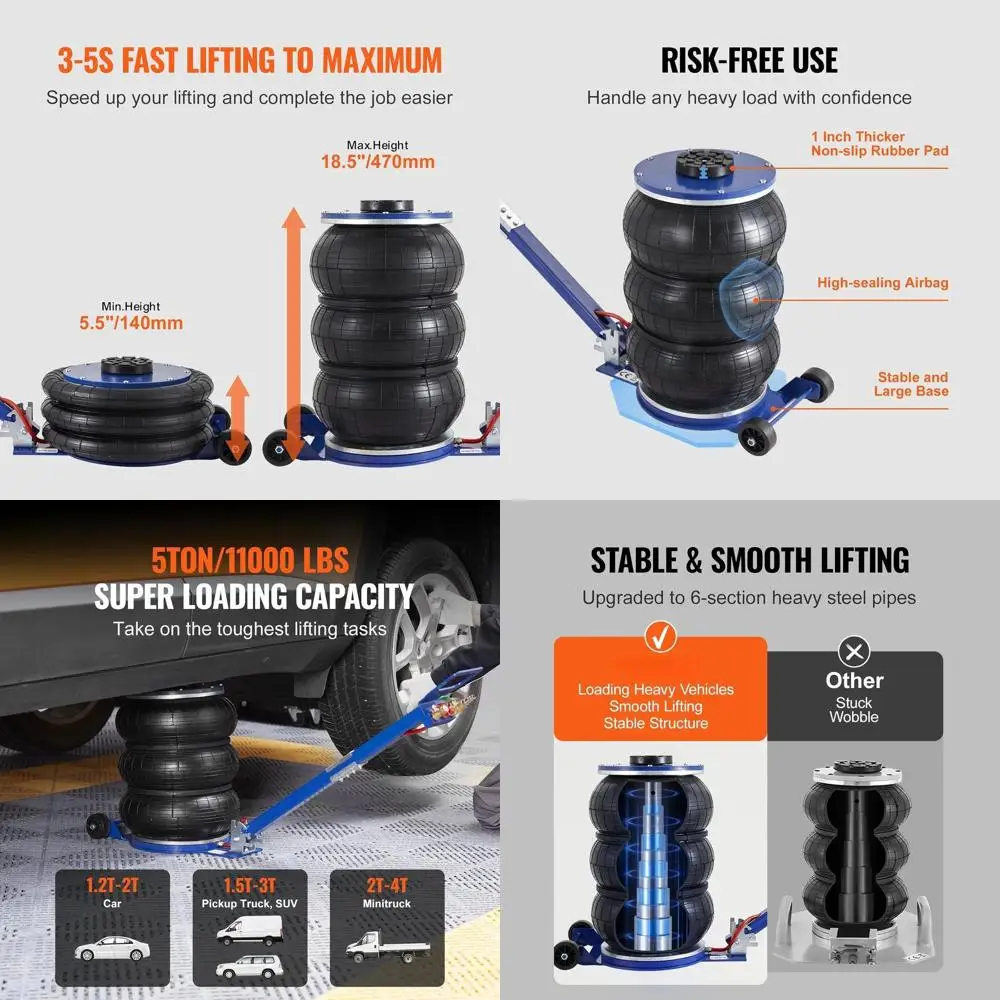 3-5S FAST LIFTING TO MAXIMUM
Speed up your lifting and complete the job easier

Max.Height
18.5"/470mm

Min.Height
5.5"/140mm

RISK-FREE USE
Handle any heavy load with confidence

1 Inch Thicker
Non-slip Rubber Pad

High-sealing Airbag

Stable and
Large Base

5TON/11000 LBS
SUPER LOADING CAPACITY
Take on the toughest lifting tasks

1.2T-2T
Car

1.5T-3T
Pickup Truck, SUV

2T-4T
Minitruck

STABLE & SMOOTH LIFTING
Upgraded to 6-section heavy steel pipes

Loading Heavy Vehicles
Smooth Lifting
Stable Structure

Other
Stuck
Wobble