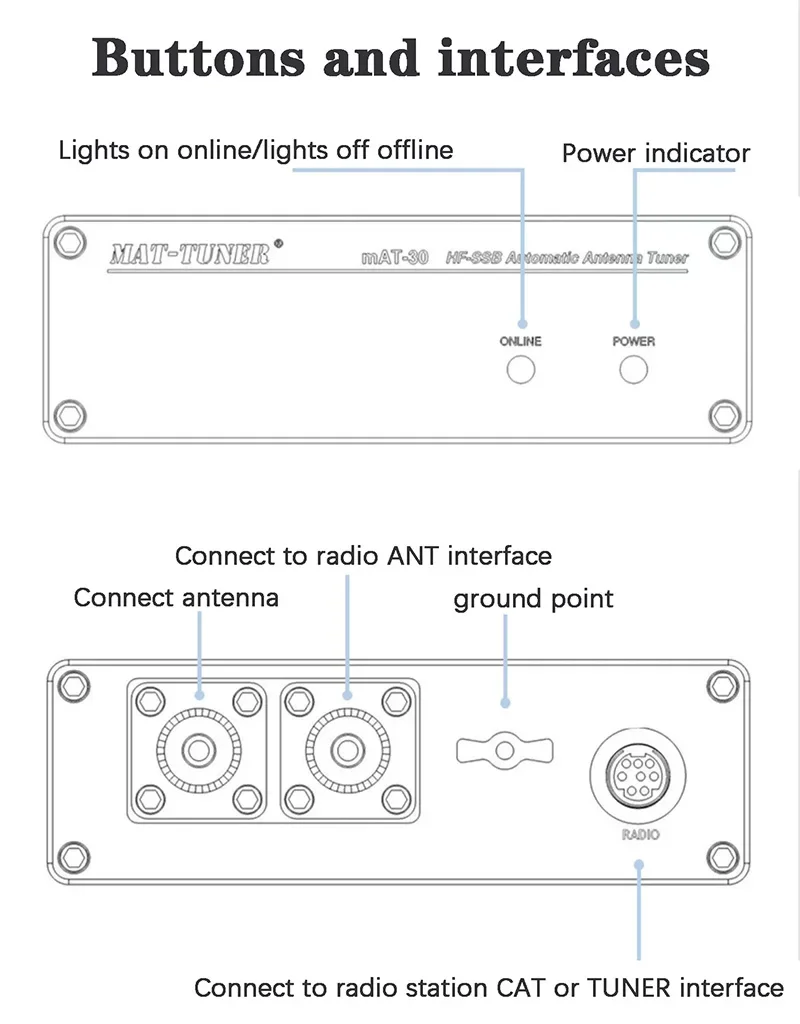 Buttons and interfaces

Lights on online/lights off offline

Power indicator

MAT-TUNER®

mAT-30

HF-SSB Automatic Antenna Tuner

ONLINE

POWER

Connect to radio ANT interface

Connect antenna

ground point

RADIO

Connect to radio station CAT or TUNER interface