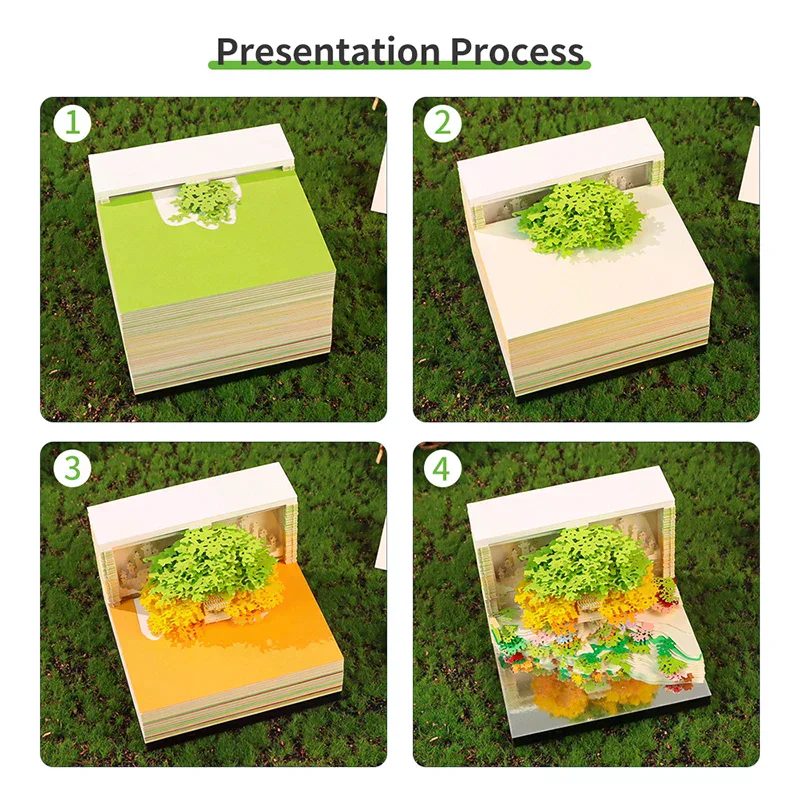 Presentation Process

1

2

3

4