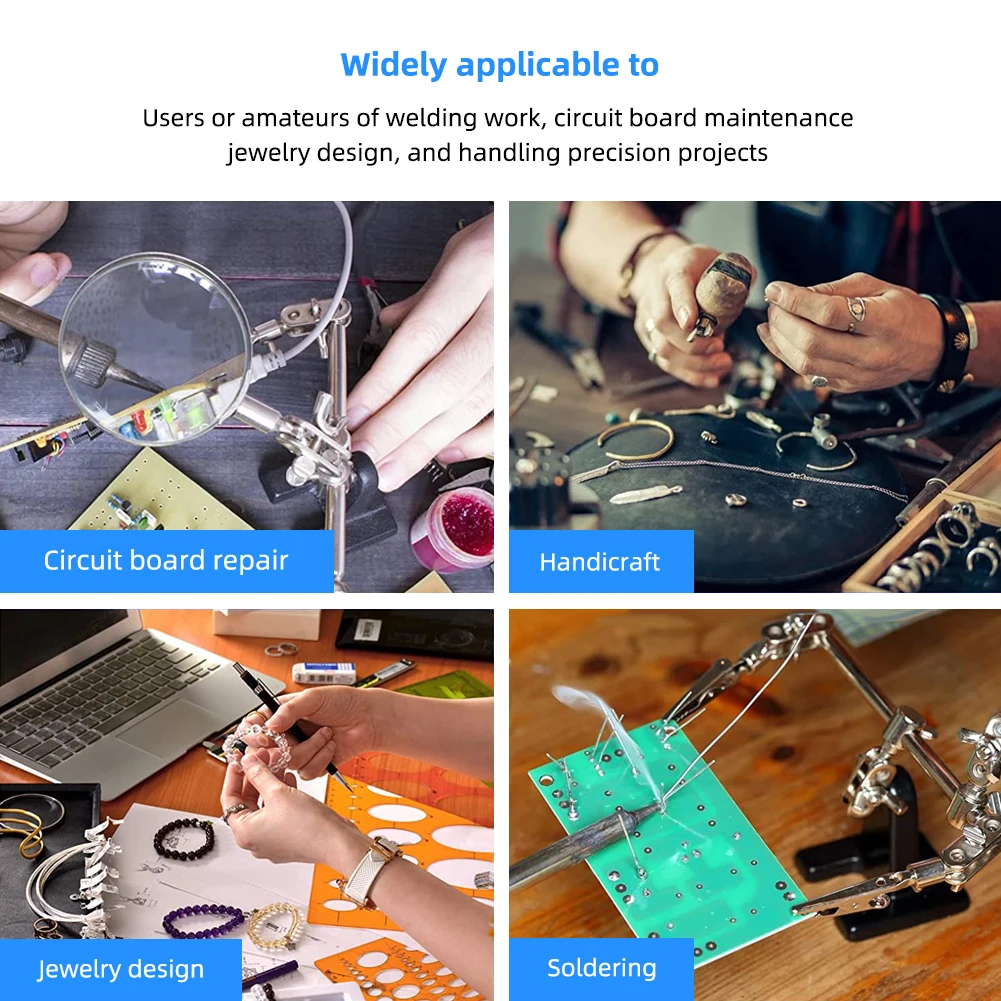 Widely applicable to

Users or amateurs of welding work, circuit board maintenance jewelry design, and handling precision projects

Circuit board repair

Handicraft

Jewelry design

Soldering