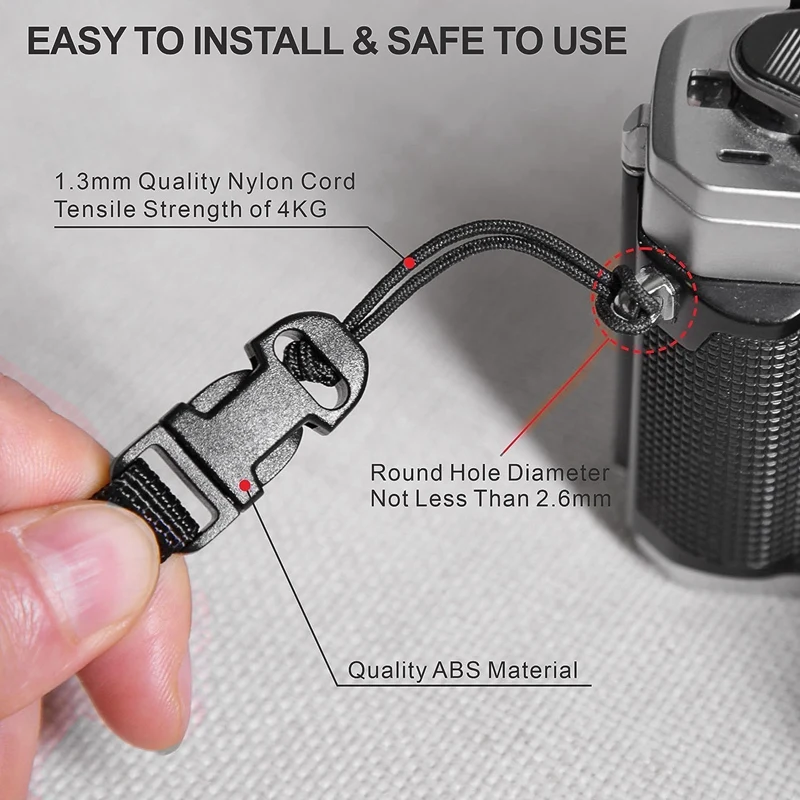 EASY TO INSTALL & SAFE TO USE

1.3mm Quality Nylon Cord
Tensile Strength of 4KG

Round Hole Diameter
Not Less Than 2.6mm

Quality ABS Material