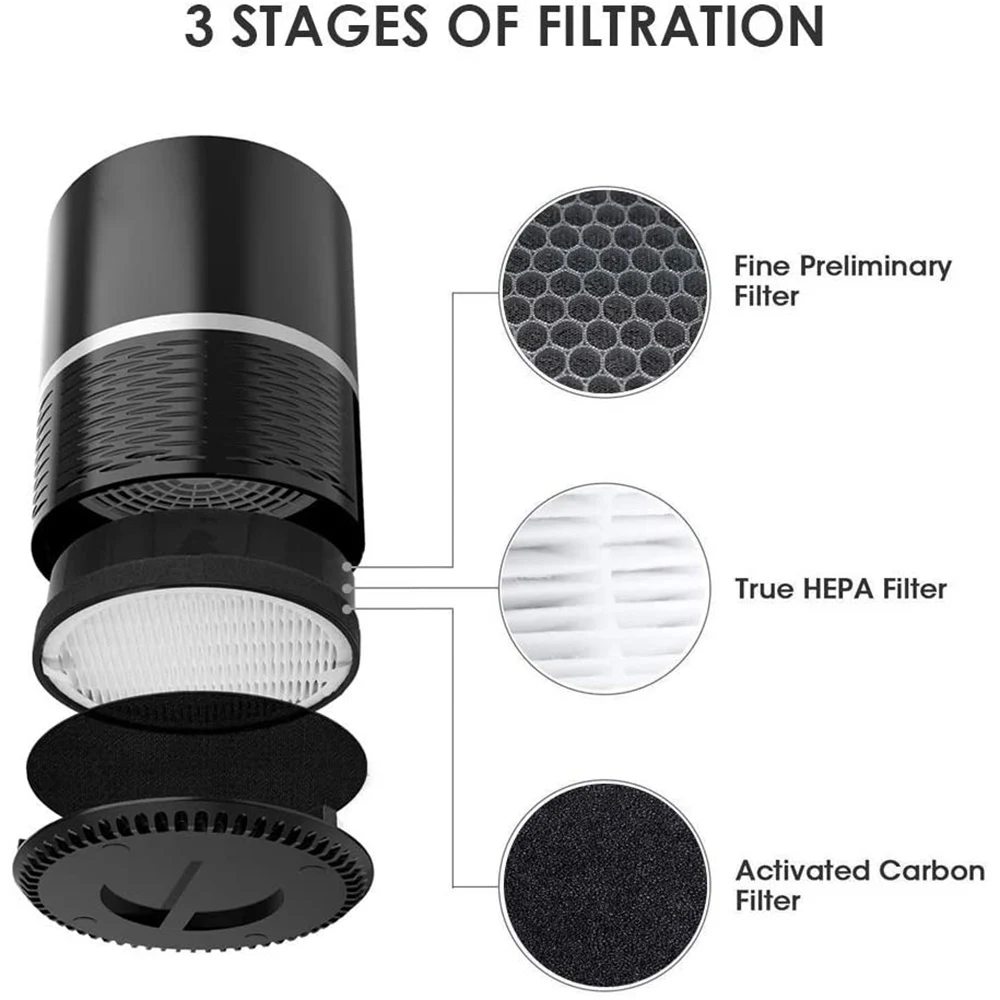 3 STAGES OF FILTRATION

Fine Preliminary Filter

True HEPA Filter

Activated Carbon Filter