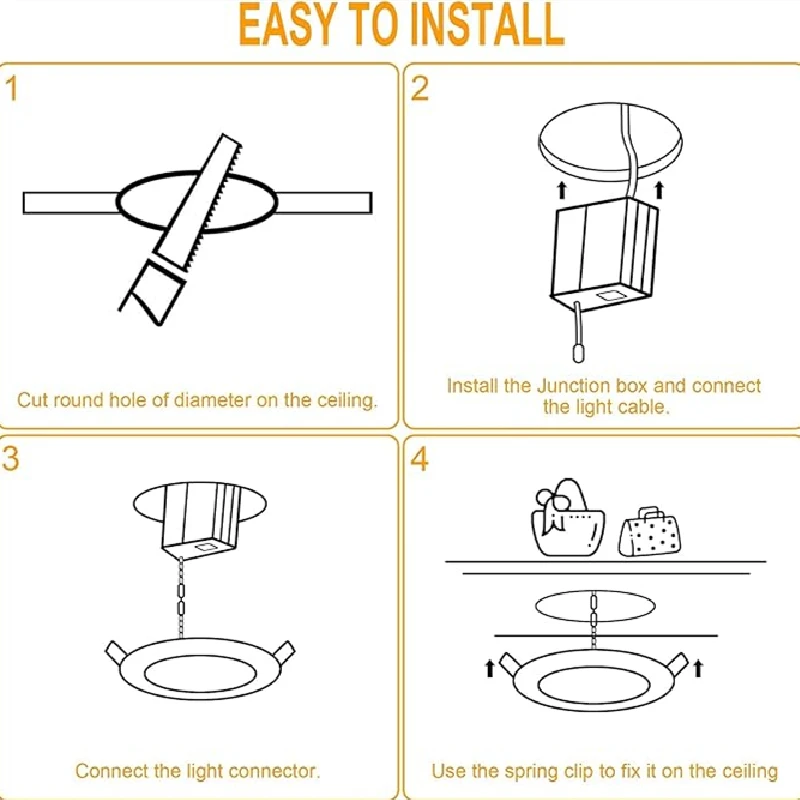 EASY TO INSTALL

1

Cut round hole of diameter on the ceiling.

2

Install the Junction box and connect the light cable.

3

Connect the light connector.

4

Use the spring clip to fix it on the ceiling