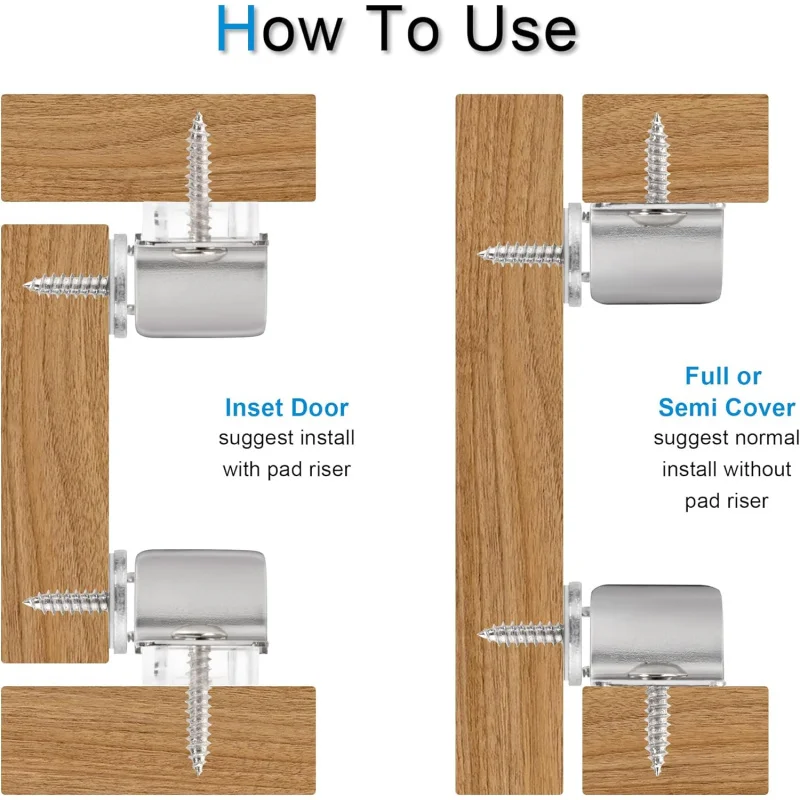 How To Use

Inset Door
suggest install with pad riser

Full or Semi Cover
suggest normal install without pad riser