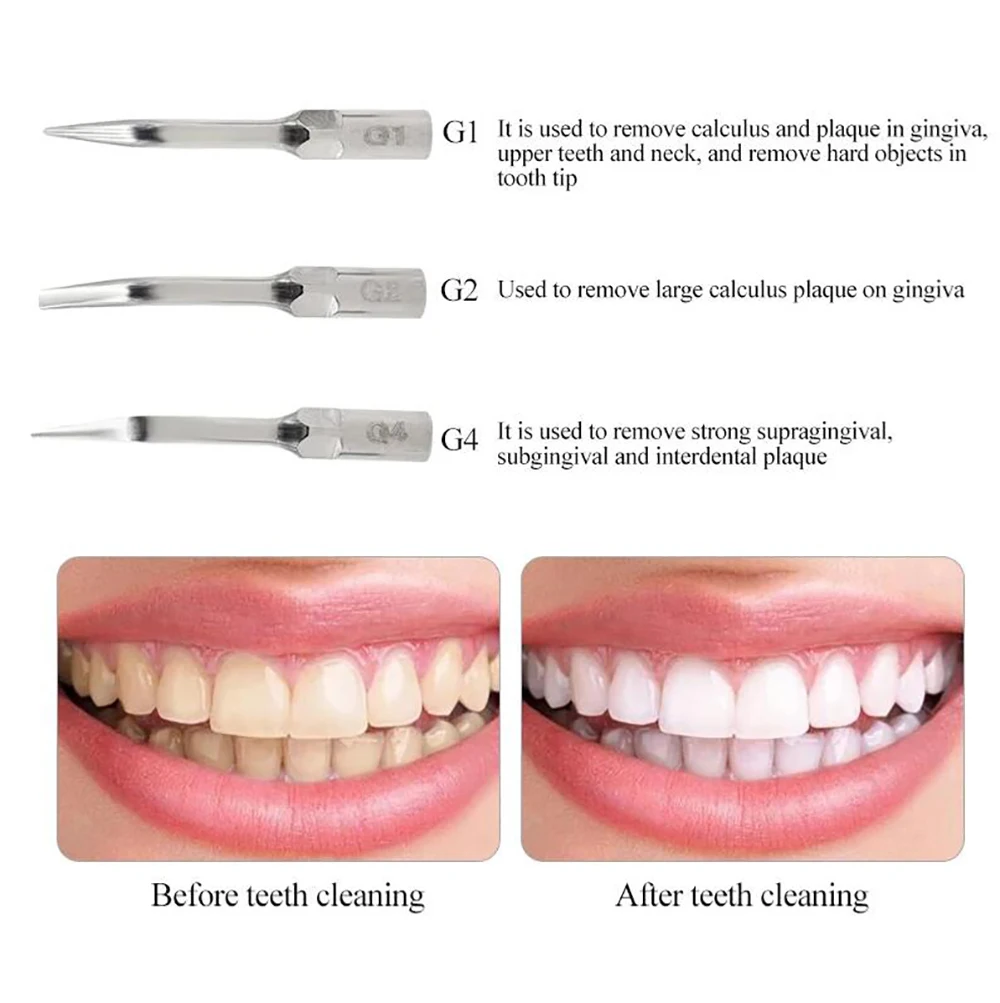 G1

G1 It is used to remove calculus and plaque in gingiva, upper teeth and neck, and remove hard objects in tooth tip

G2

G2 Used to remove large calculus plaque on gingiva

G4

G4 It is used to remove strong supragingival, subgingival and interdental plaque

Before teeth cleaning

After teeth cleaning