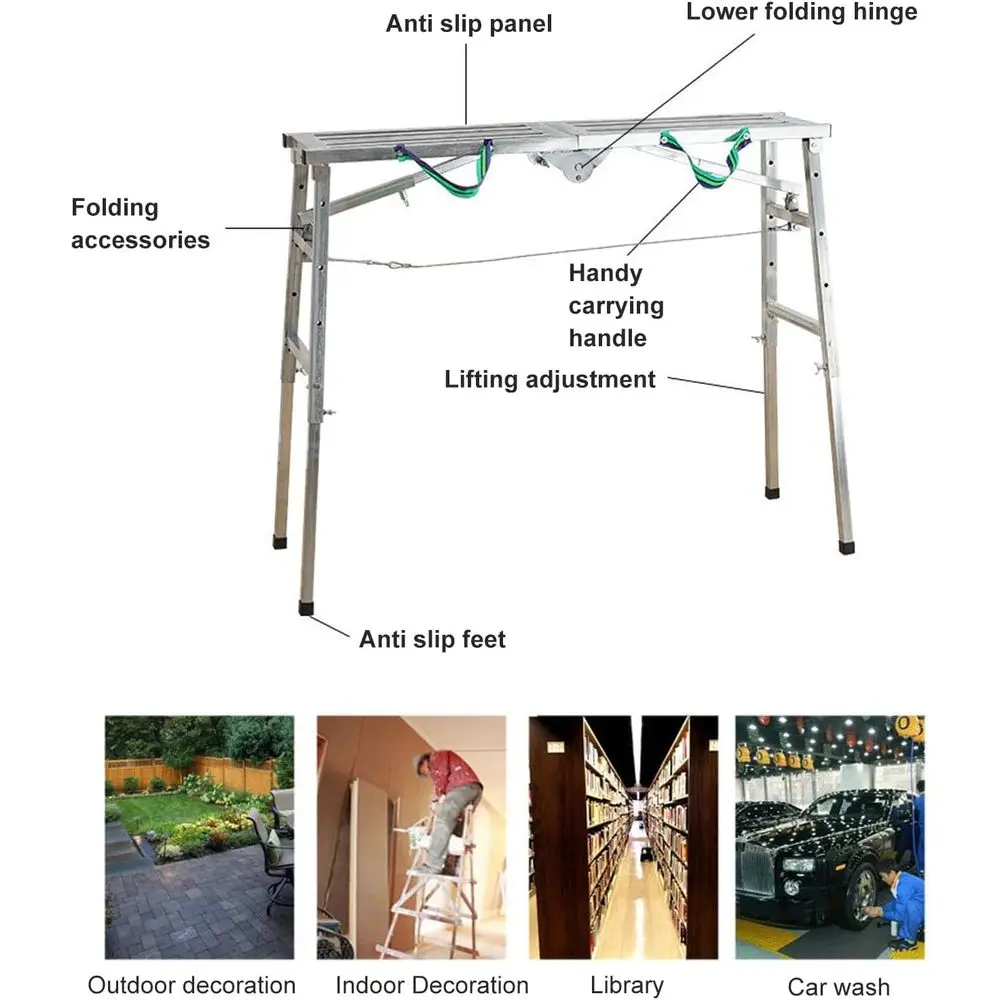 Anti slip panel

Lower folding hinge

Folding accessories

Handy carrying handle

Lifting adjustment

Anti slip feet

Outdoor decoration

Indoor Decoration

Library

Car wash