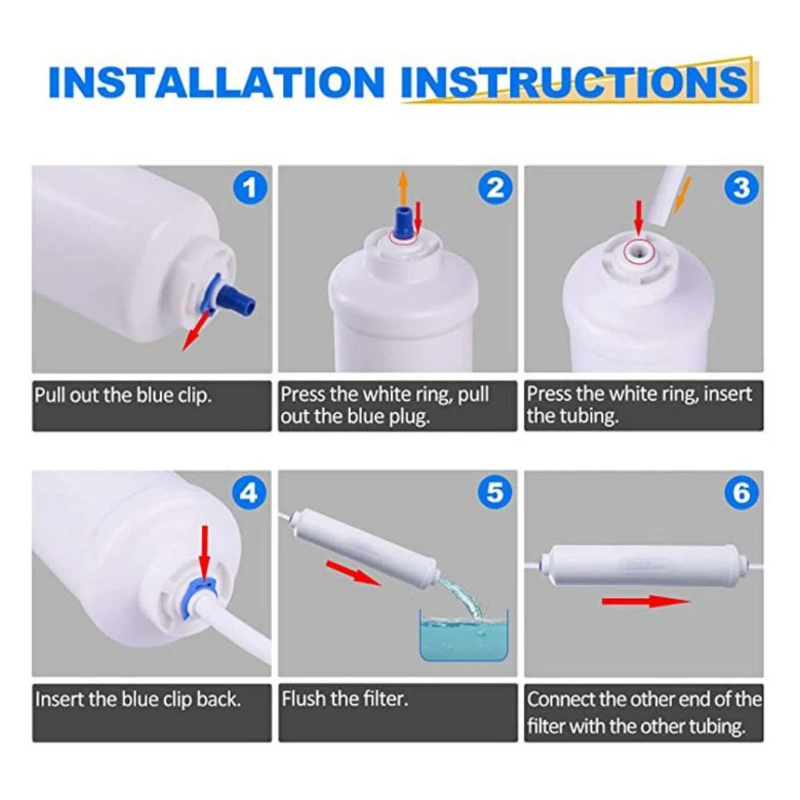 INSTALLATION INSTRUCTIONS

1

Pull out the blue clip.

2

Press the white ring, pull out the blue plug.

3

Press the white ring, insert the tubing.

4

Insert the blue clip back.

5

Flush the filter.

6

Connect the other end of the filter with the other tubing.