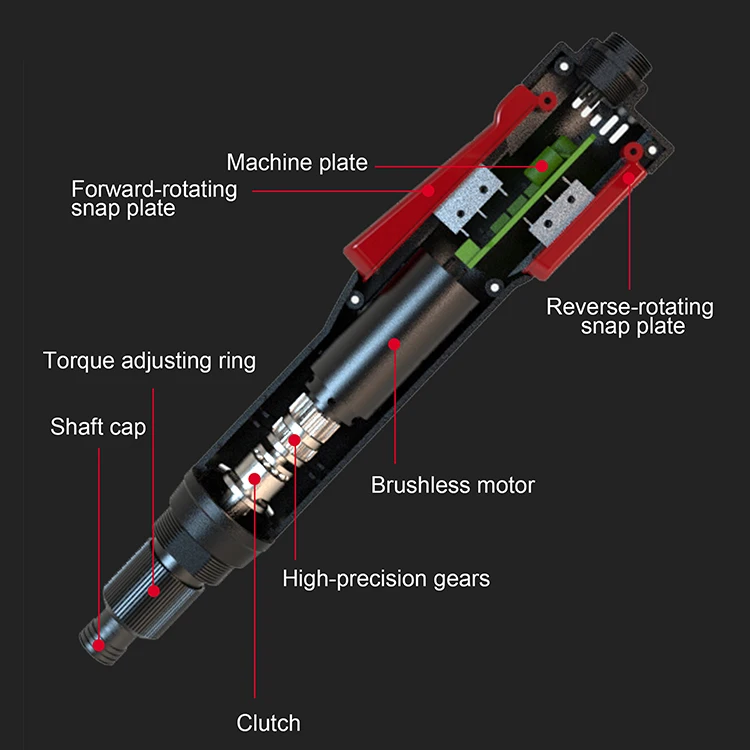 Machine plate

Forward-rotating snap plate

Reverse-rotating snap plate

Torque adjusting ring

Shaft cap

Brushless motor

High-precision gears

Clutch