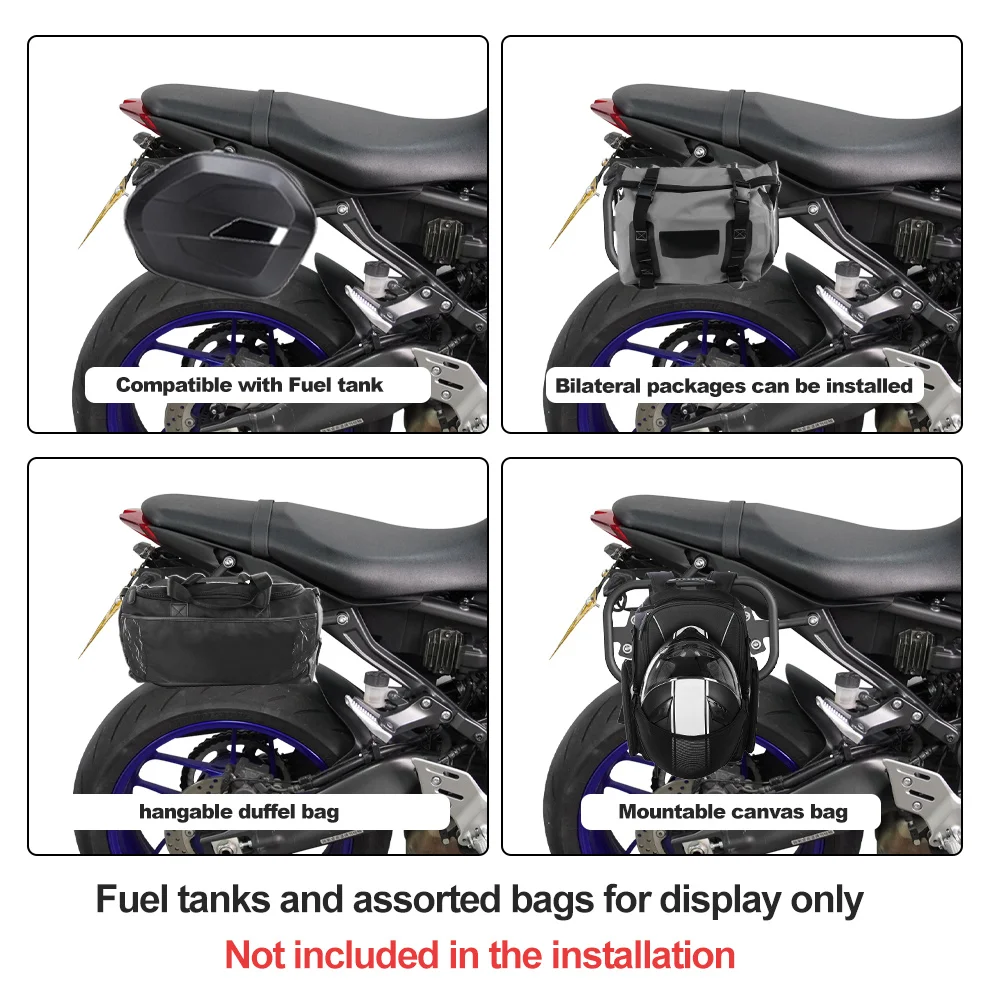 Compatible with Fuel tank

Bilateral packages can be installed

hangable duffel bag

Mountable canvas bag

Fuel tanks and assorted bags for display only

Not included in the installation