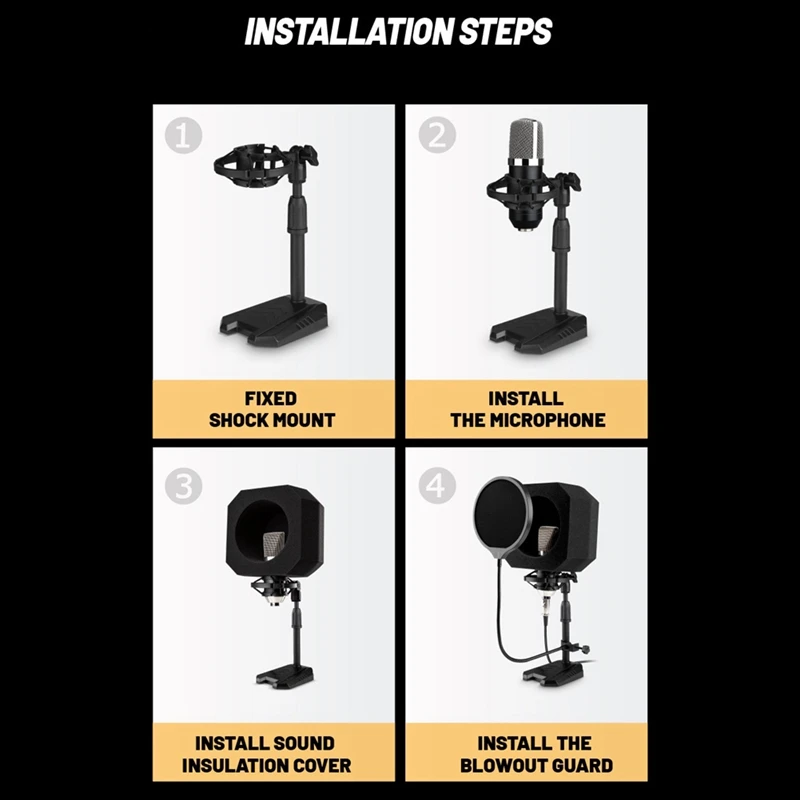 INSTALLATION STEPS

1

FIXED SHOCK MOUNT

2

INSTALL THE MICROPHONE

3

INSTALL SOUND INSULATION COVER

4

INSTALL THE BLOWOUT GUARD