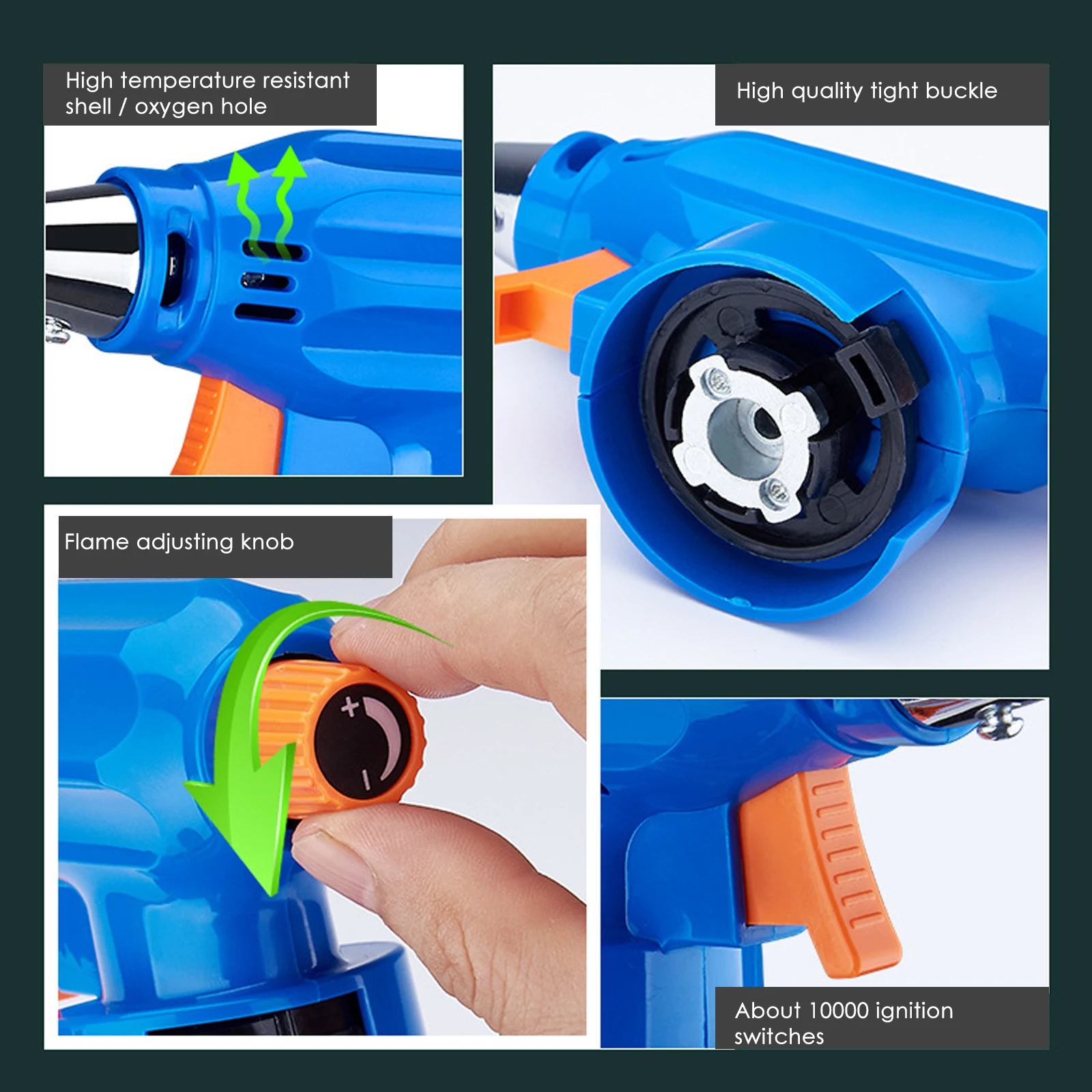 High temperature resistant shell / oxygen hole

High quality tight buckle

Flame adjusting knob

+

-

About 10000 ignition switches