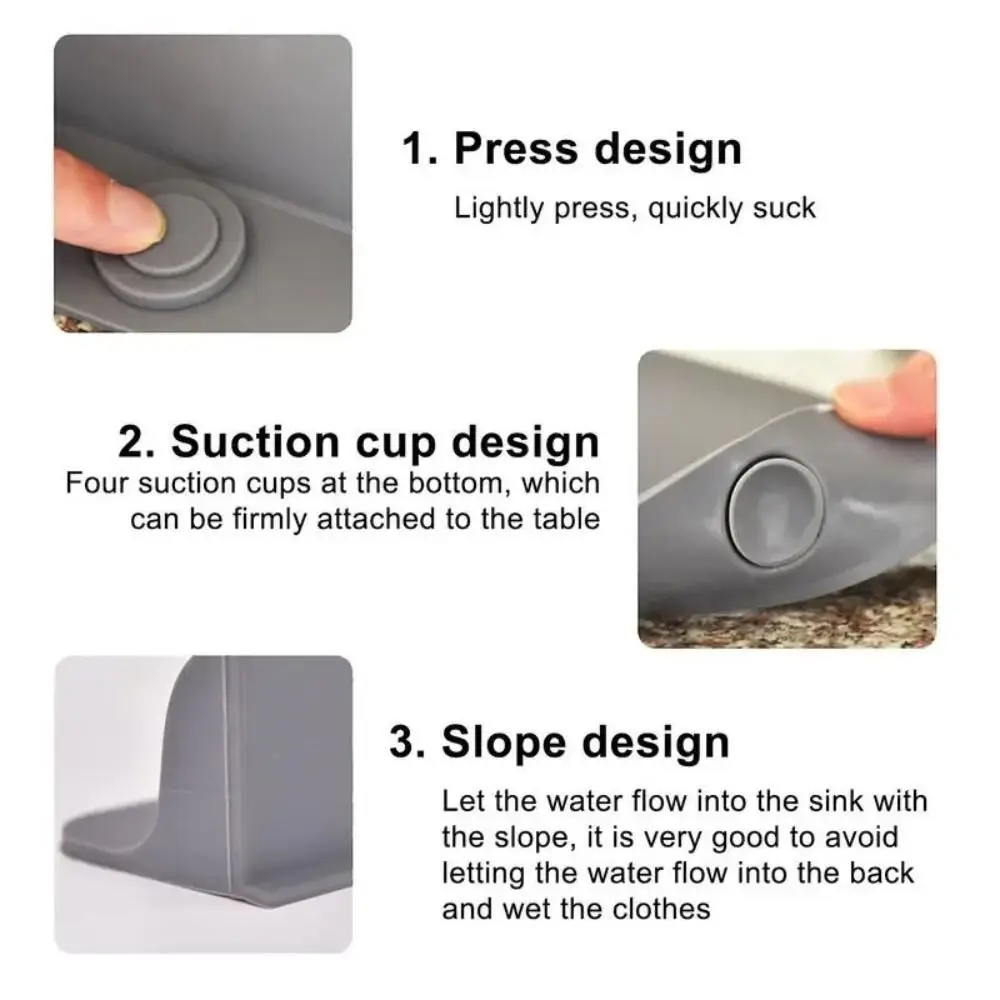 1. Press design
Lightly press, quickly suck

2. Suction cup design
Four suction cups at the bottom, which can be firmly attached to the table

3. Slope design
Let the water flow into the sink with the slope, it is very good to avoid letting the water flow into the back and wet the clothes