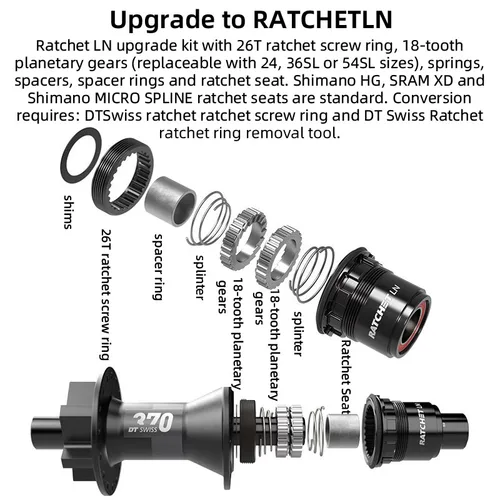 Upgrade to RATCHETLN

Ratchet LN upgrade kit with 26T ratchet screw ring, 18-tooth planetary gears (replaceable with 24, 36SL or 54SL sizes), springs, spacers, spacer rings and ratchet seat. Shimano HG, SRAM XD and Shimano MICRO SPLINE ratchet seats are standard. Conversion requires: DTSwiss ratchet ratchet screw ring and DT Swiss Ratchet ratchet ring removal tool.

shims

26T ratchet screw ring

spacer ring

splinter

18-tooth planetary gears

18-tooth planetary gears

splinter

Ratchet Seat

RATCHET LN

370

DT SWISS

RATCHET LN