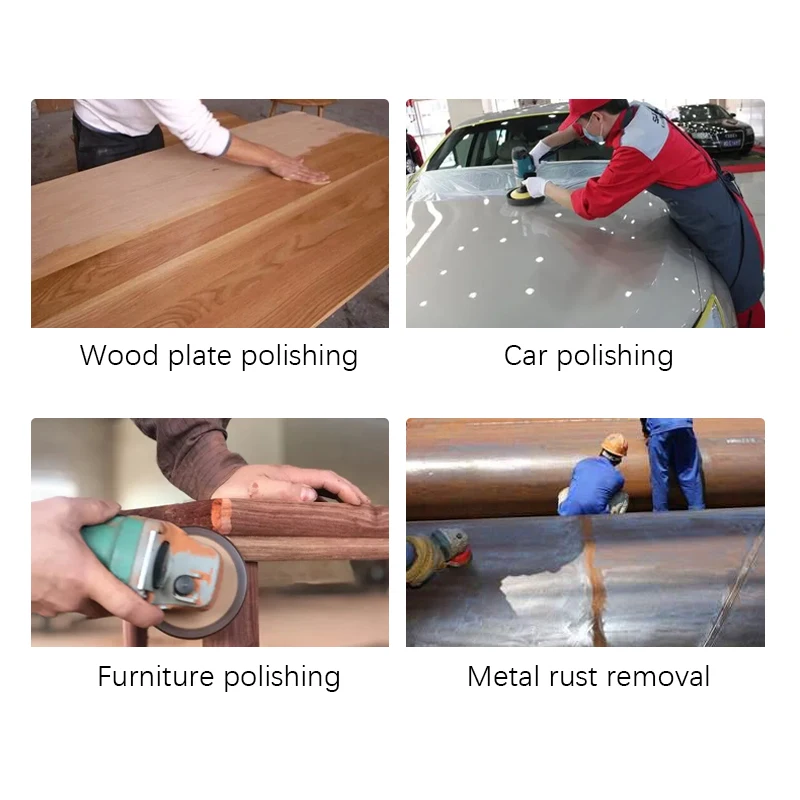 Wood plate polishing

Car polishing

Furniture polishing

Metal rust removal