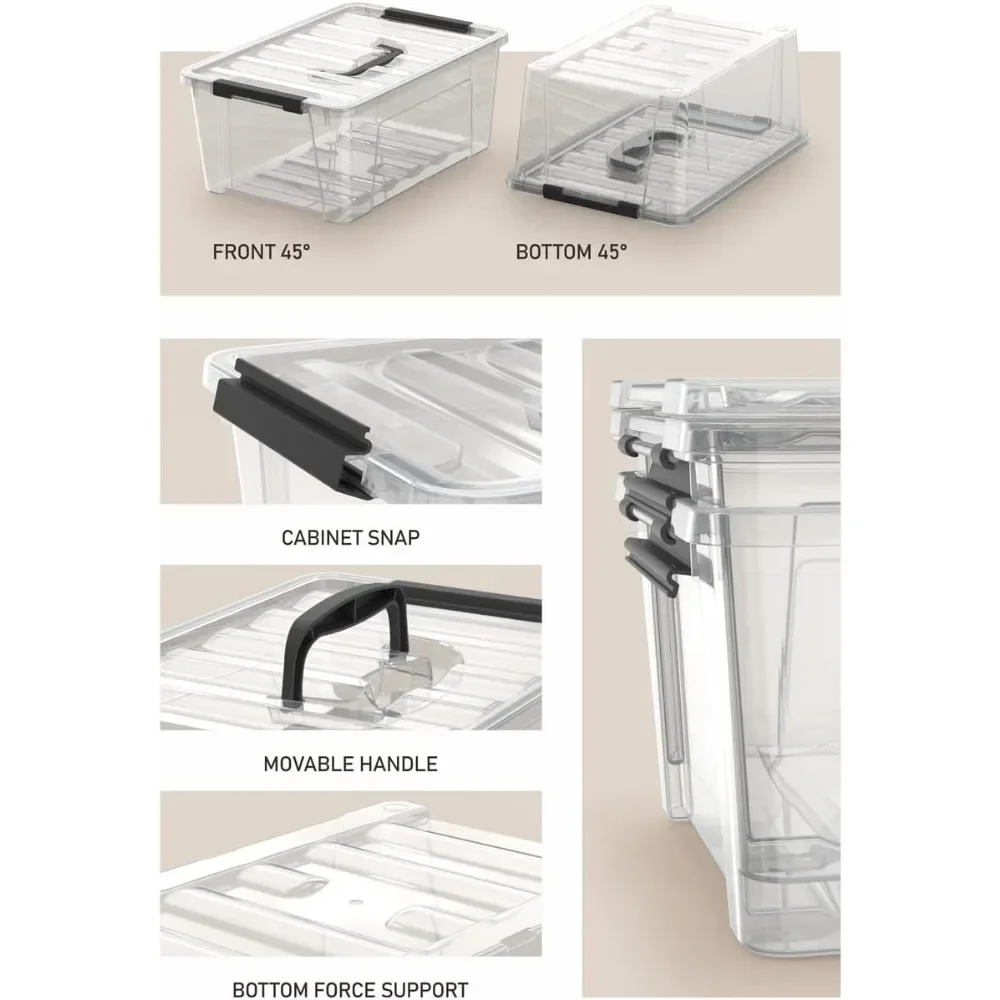 FRONT 45°

BOTTOM 45°

CABINET SNAP

MOVABLE HANDLE

BOTTOM FORCE SUPPORT