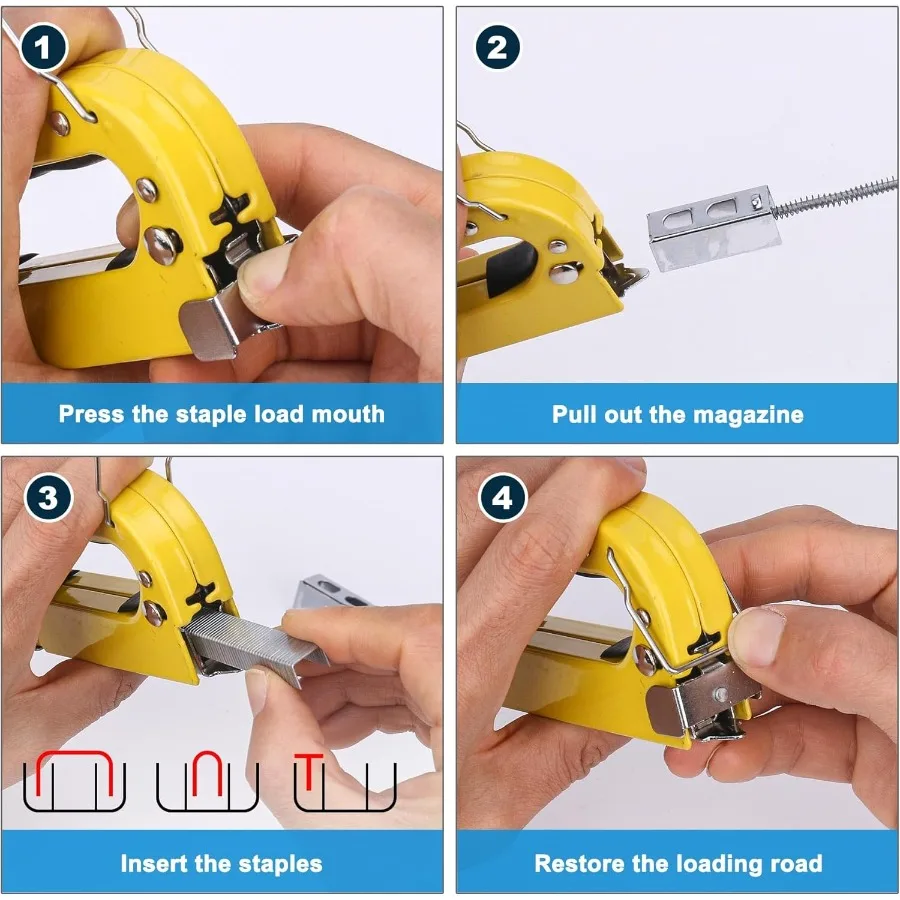 1
Press the staple load mouth

2
Pull out the magazine

3
Insert the staples

4
Restore the loading road