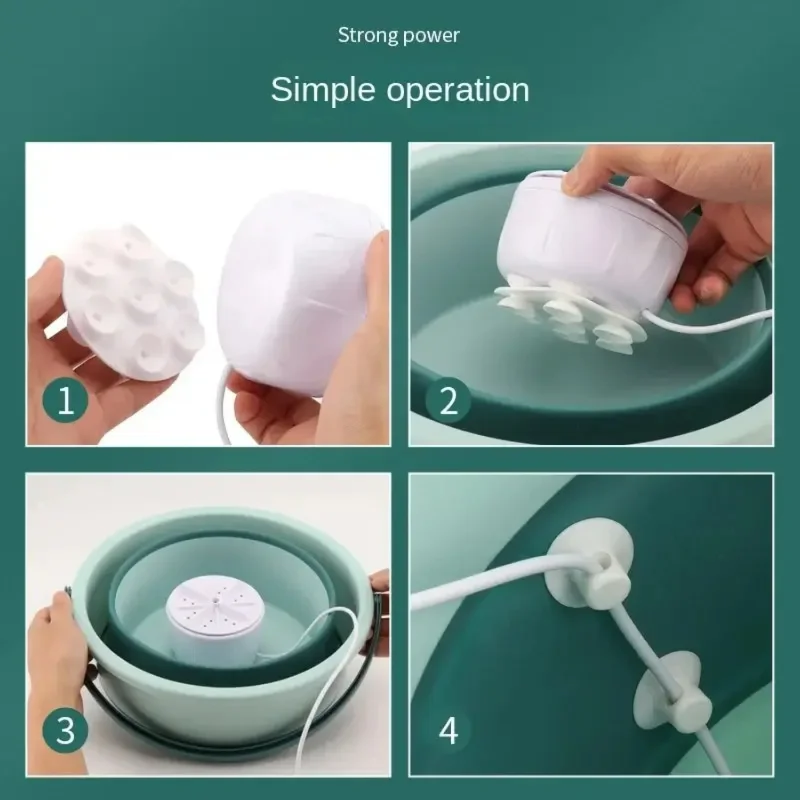 Strong power

Simple operation

1

2

3

4