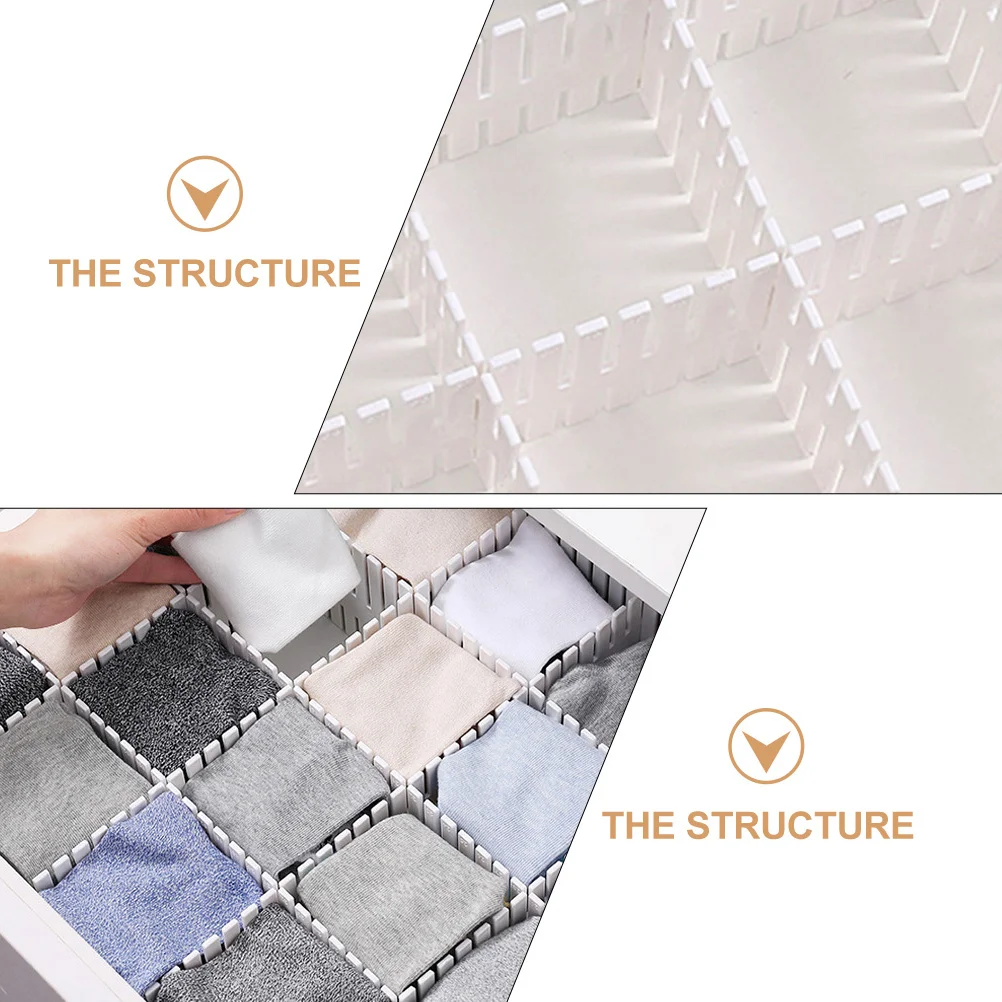 THE STRUCTURE

THE STRUCTURE