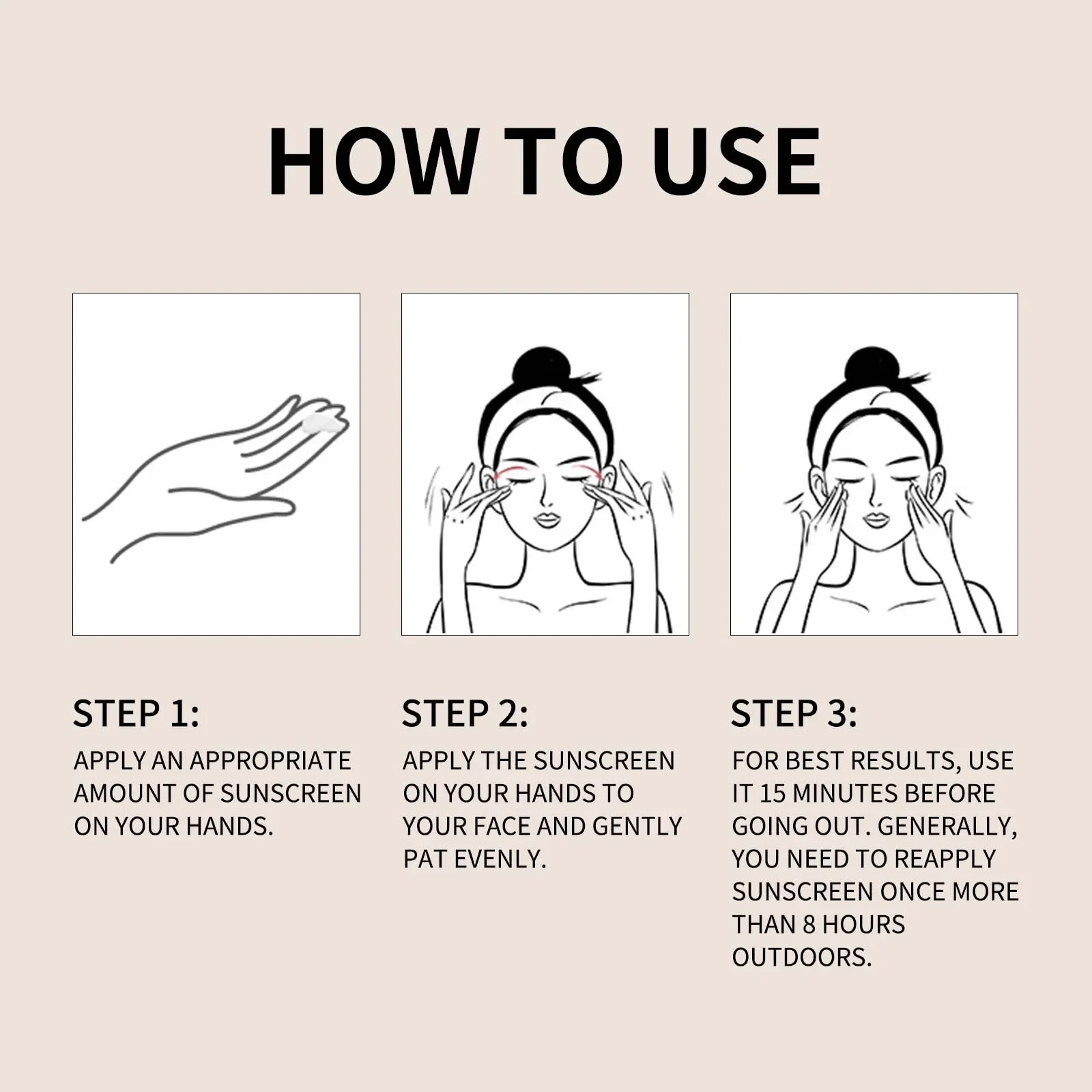 HOW TO USE

STEP 1:

APPLY AN APPROPRIATE AMOUNT OF SUNSCREEN ON YOUR HANDS.

STEP 2:

APPLY THE SUNSCREEN ON YOUR HANDS TO YOUR FACE AND GENTLY PAT EVENLY.

STEP 3:

FOR BEST RESULTS, USE IT 15 MINUTES BEFORE GOING OUT. GENERALLY, YOU NEED TO REAPPLY SUNSCREEN ONCE MORE THAN 8 HOURS OUTDOORS.