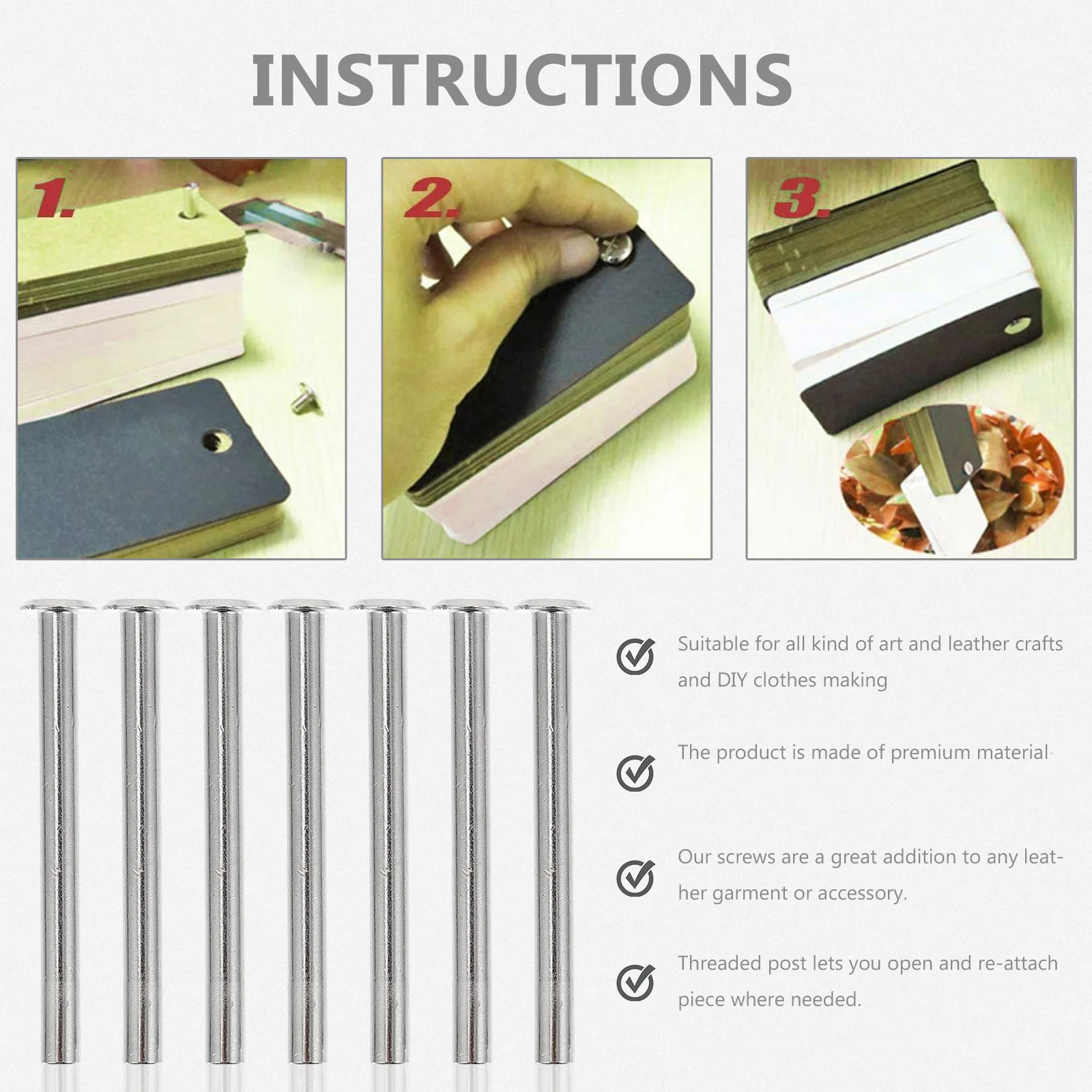 INSTRUCTIONS

1.

2.

3.

Suitable for all kind of art and leather crafts and DIY clothes making

The product is made of premium material

Our screws are a great addition to any leather garment or accessory.

Threaded post lets you open and re-attach piece where needed.