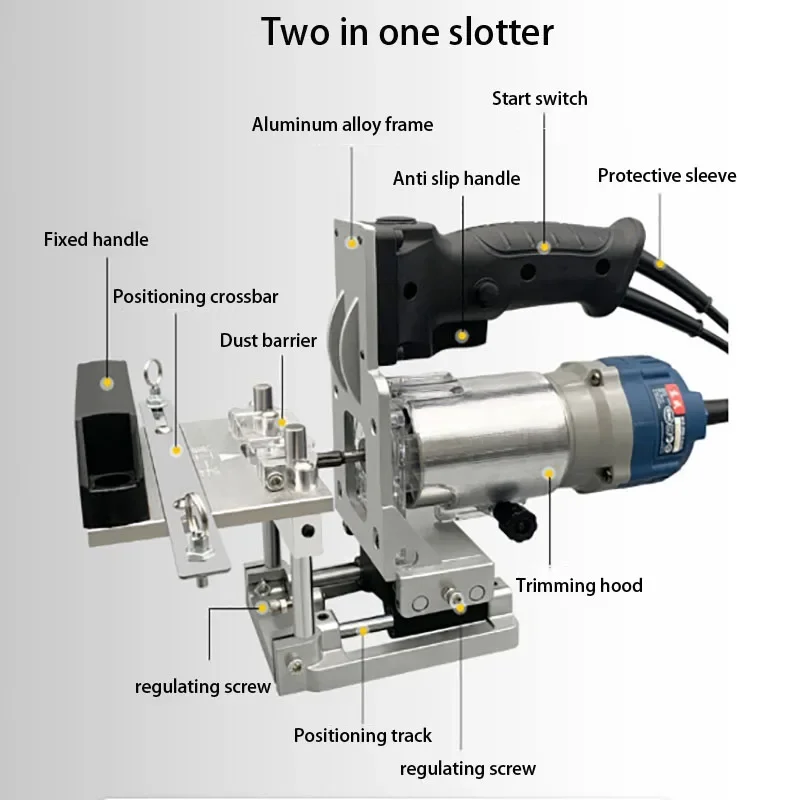 Two in one slotter

Start switch

Aluminum alloy frame

Anti slip handle

Protective sleeve

Fixed handle

Positioning crossbar

Dust barrier

Trimming hood

regulating screw

Positioning track

regulating screw