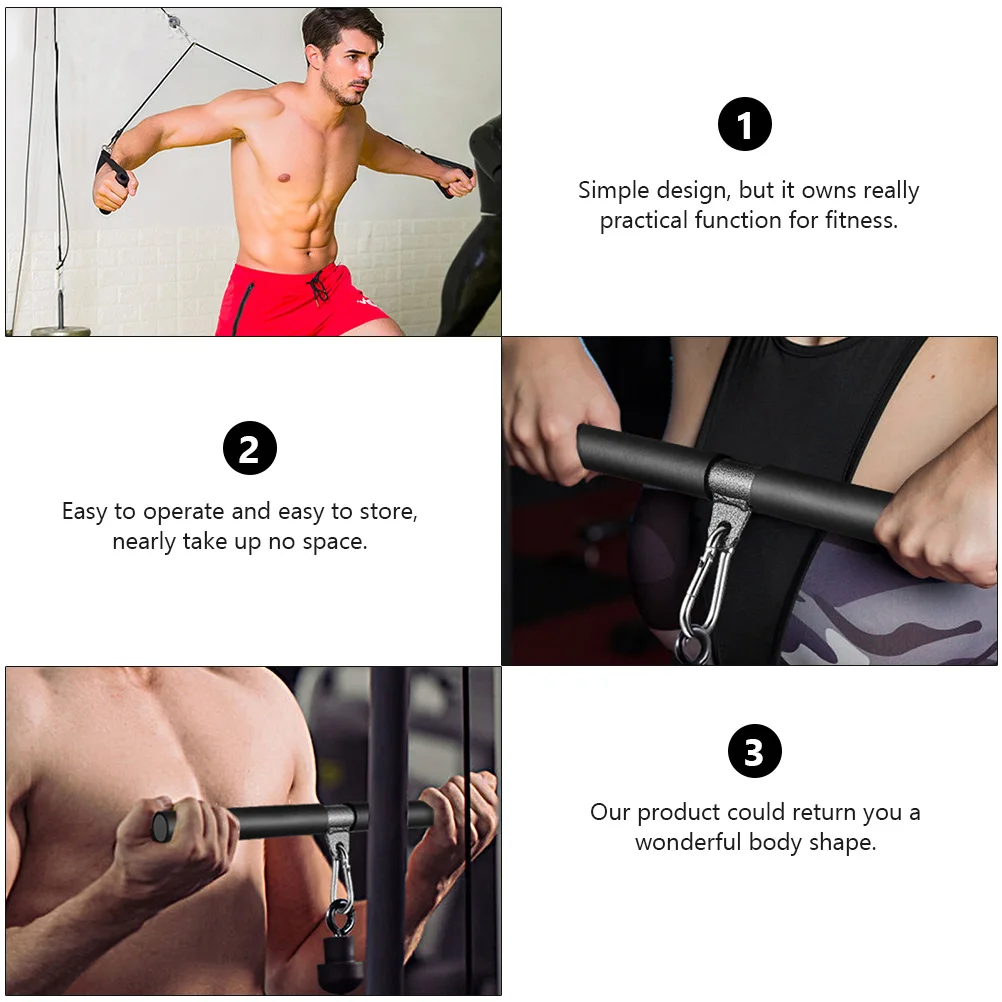 1

Simple design, but it owns really practical function for fitness.

2

Easy to operate and easy to store, nearly take up no space.

3

Our product could return you a wonderful body shape.