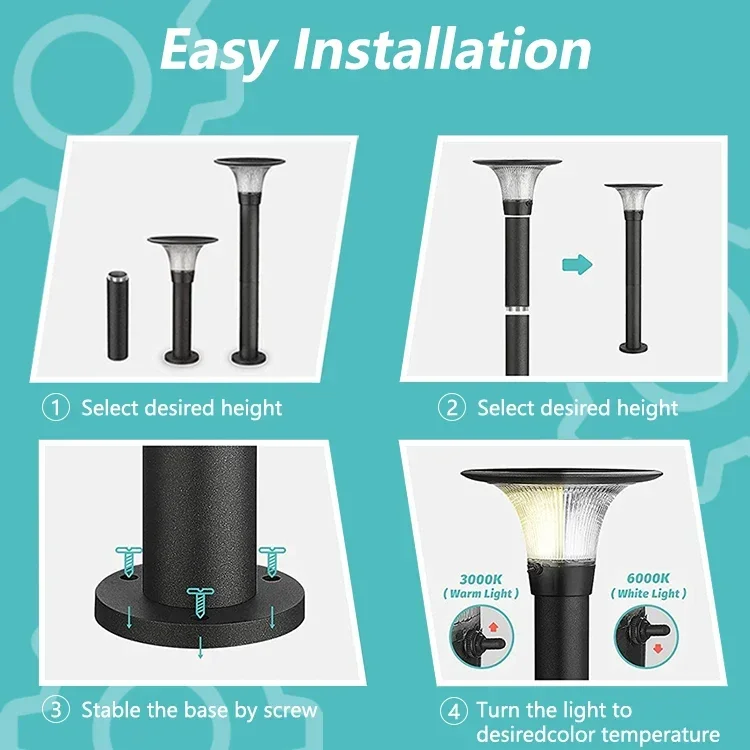 Easy Installation

① Select desired height

② Select desired height

③ Stable the base by screw

3000K
( Warm Light )

6000K
( White Light )

④ Turn the light to desiredcolor temperature