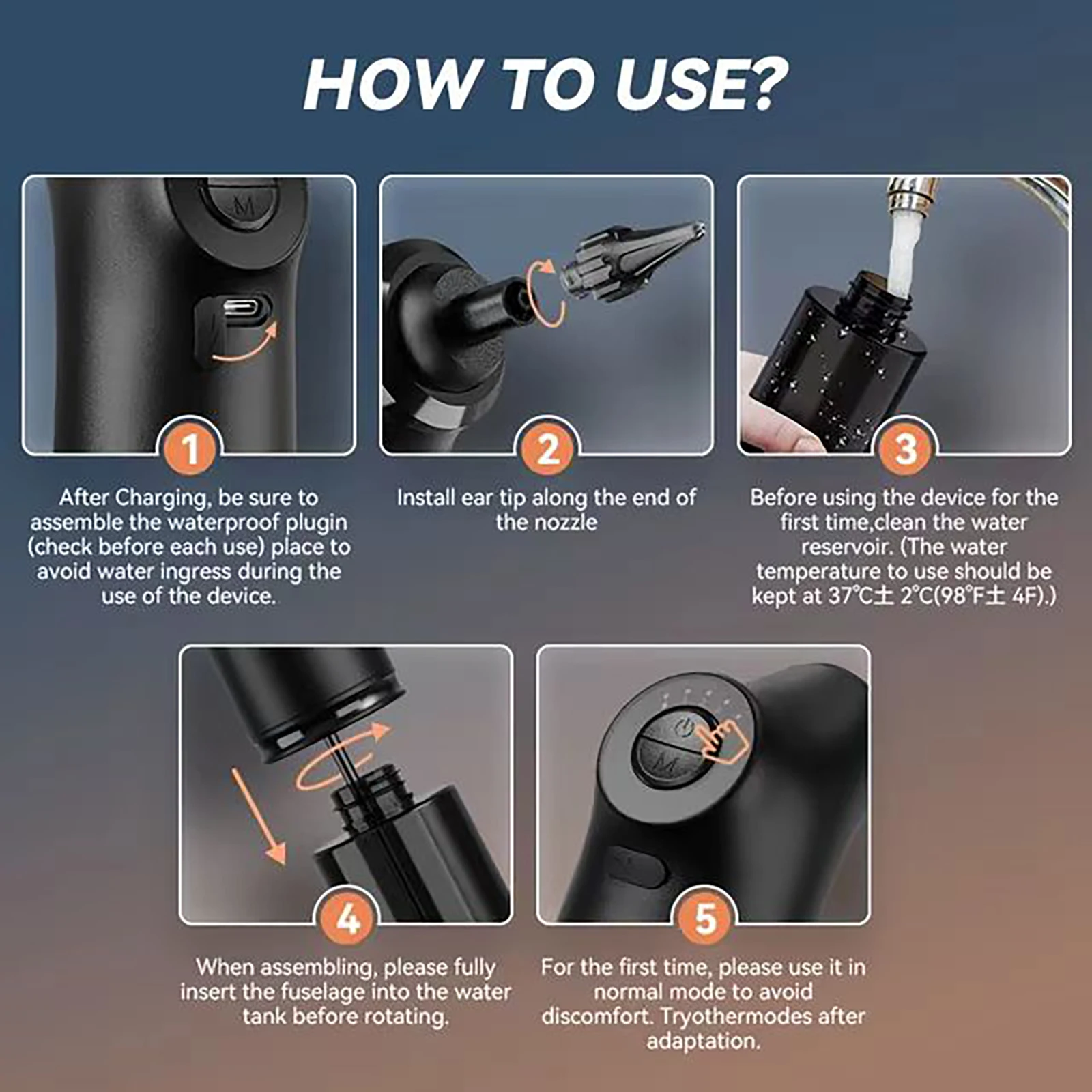 HOW TO USE?

M

1

After Charging, be sure to assemble the waterproof plugin (check before each use) place to avoid water ingress during the use of the device.

2

Install ear tip along the end of the nozzle

3

Before using the device for the first time,clean the water reservoir. (The water temperature to use should be kept at 37°C± 2°C(98°F± 4F).)

4

When assembling, please fully insert the fuselage into the water tank before rotating.

M

5

For the first time, please use it in normal mode to avoid discomfort. Tryothermodes after adaptation.