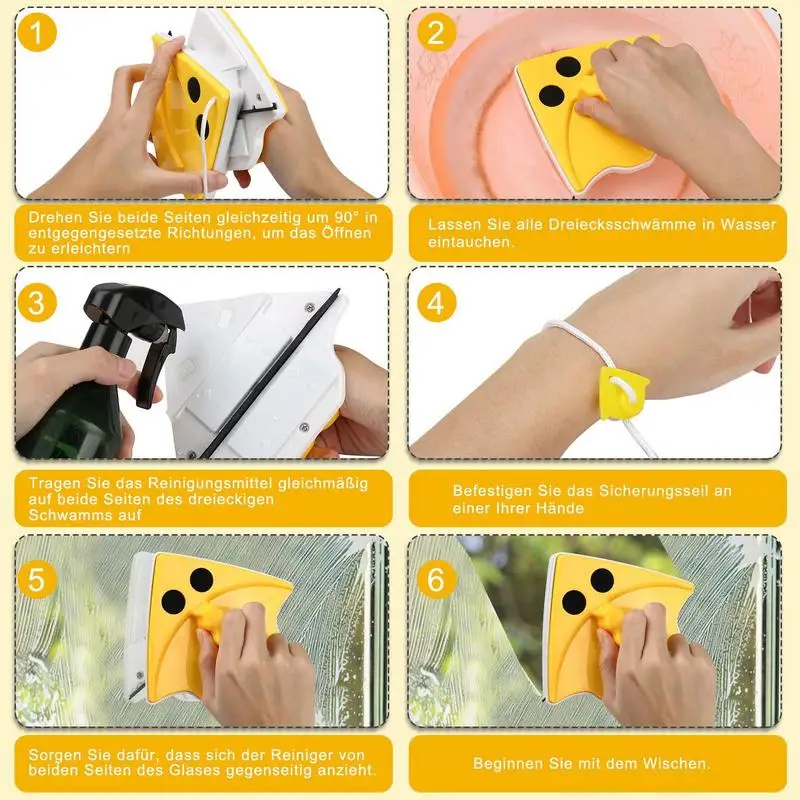 1

Drehen Sie beide Seiten gleichzeitig um 90° in entgegengesetzte Richtungen, um das Öffnen zu erleichtern

2

Lassen Sie alle Dreiecksschwämme in Wasser eintauchen.

3

Tragen Sie das Reinigungsmittel gleichmäßig auf beide Seiten des dreieckigen Schwamms auf

4

Befestigen Sie das Sicherungsseil an einer Ihrer Hände

5

Sorgen Sie dafür, dass sich der Reiniger von beiden Seiten des Glases gegenseitig anzieht.

6

Beginnen Sie mit dem Wischen.