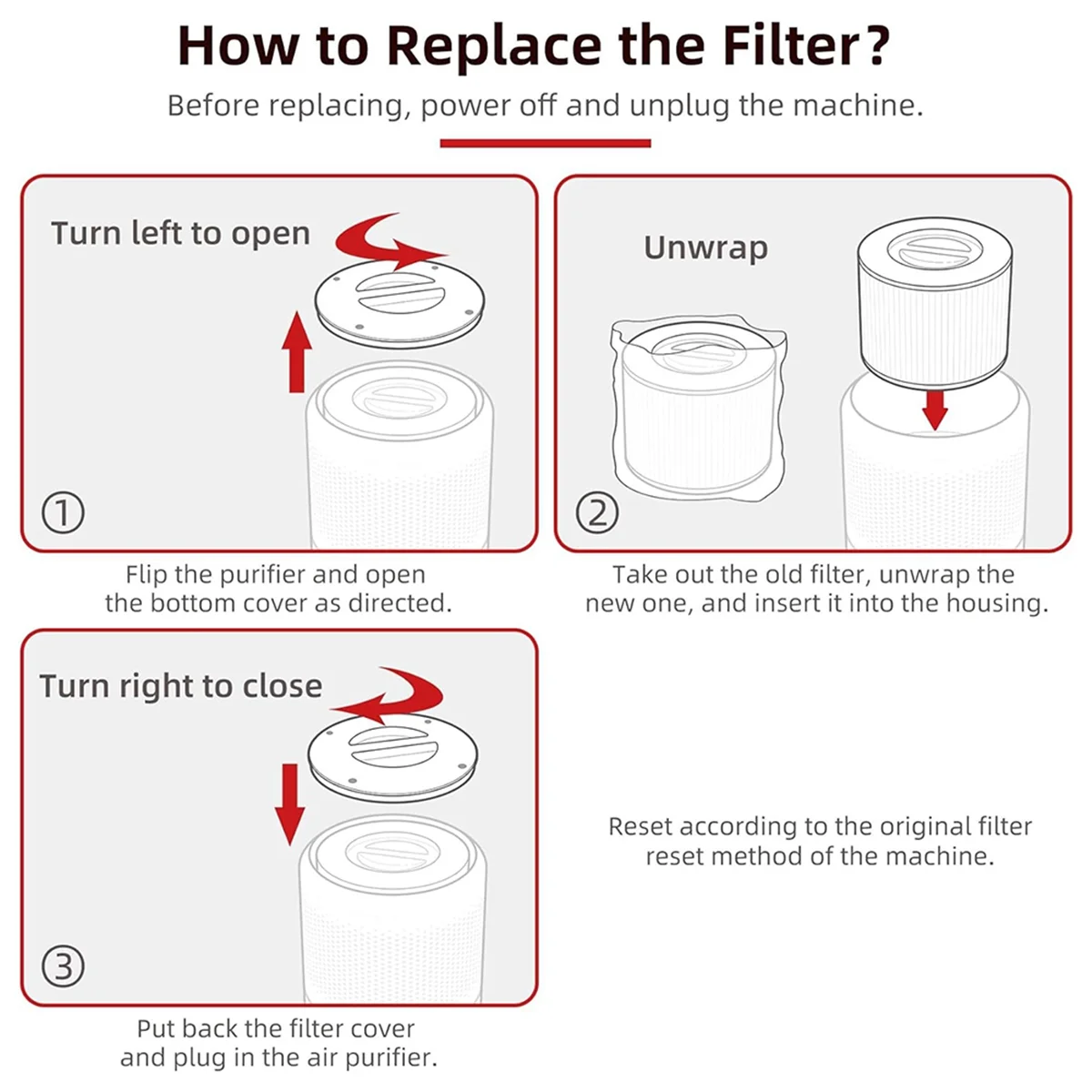 How to Replace the Filter?

Before replacing, power off and unplug the machine.

Turn left to open

①

Flip the purifier and open the bottom cover as directed.

Unwrap

②

Take out the old filter, unwrap the new one, and insert it into the housing.

Turn right to close

③

Put back the filter cover and plug in the air purifier.

Reset according to the original filter reset method of the machine.