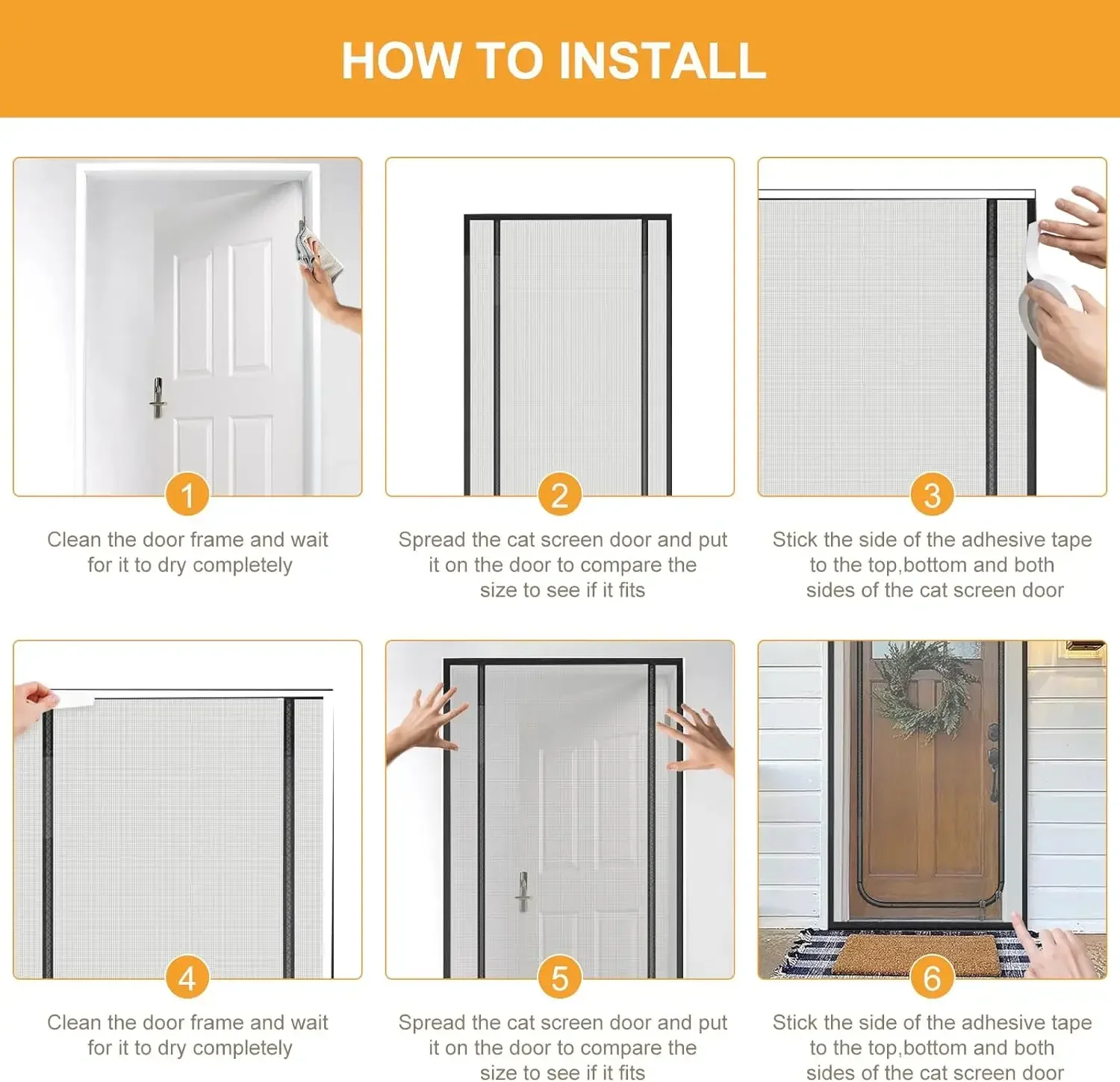 HOW TO INSTALL

1

Clean the door frame and wait for it to dry completely

2

Spread the cat screen door and put it on the door to compare the size to see if it fits

3

Stick the side of the adhesive tape to the top,bottom and both sides of the cat screen door

4

Clean the door frame and wait for it to dry completely

5

Spread the cat screen door and put it on the door to compare the size to see if it fits

6

Stick the side of the adhesive tape to the top,bottom and both sides of the cat screen door