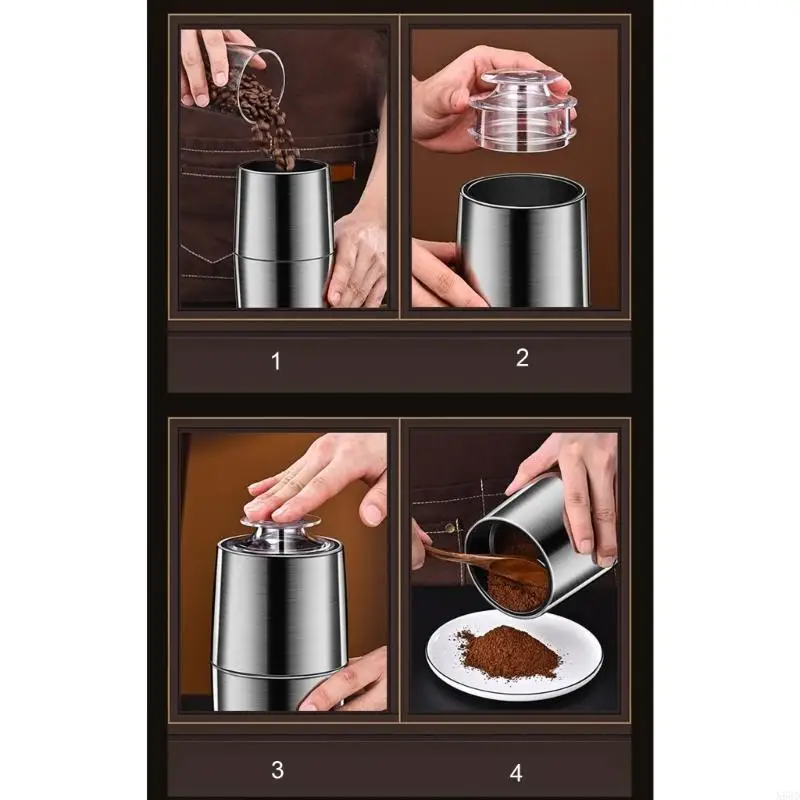 1

2

3

4