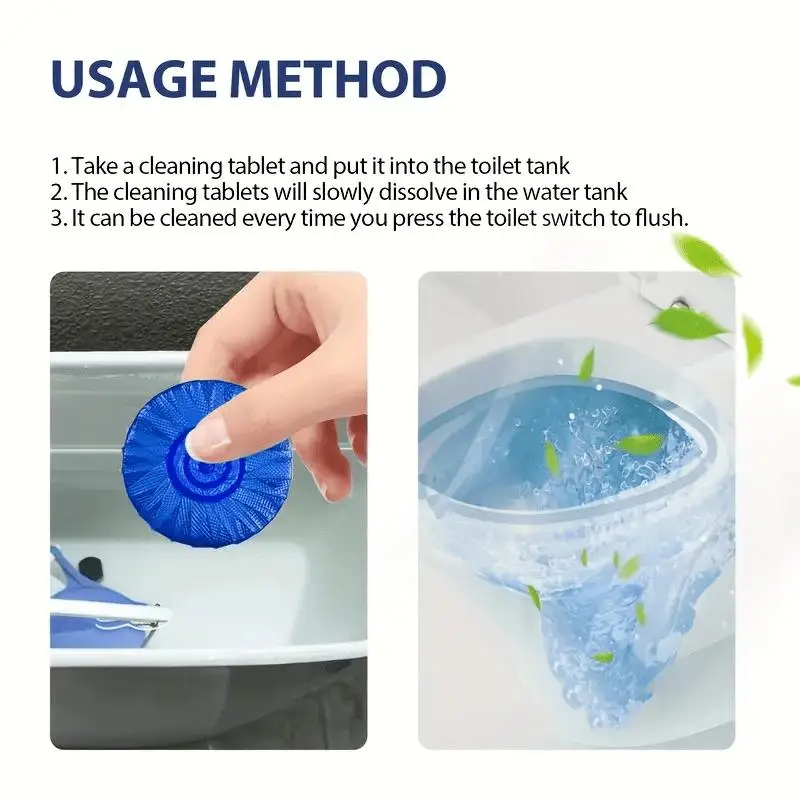 USAGE METHOD

1. Take a cleaning tablet and put it into the toilet tank
2. The cleaning tablets will slowly dissolve in the water tank
3. It can be cleaned every time you press the toilet switch to flush.